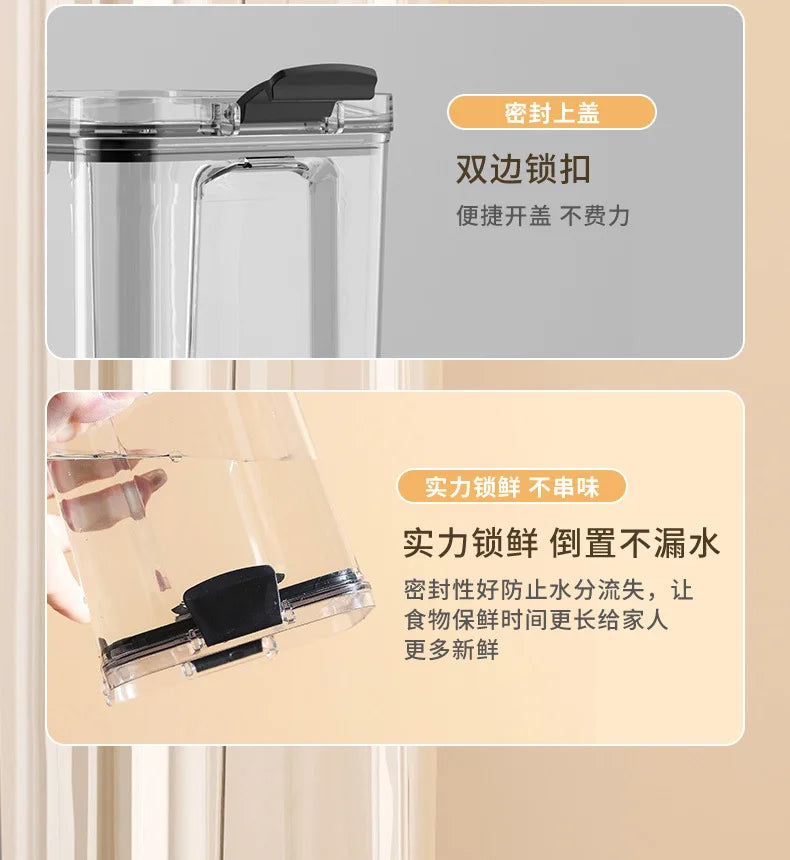 密封上盖

双边锁扣

便捷开盖 不费力

实力锁鲜 不串味

实力锁鲜 倒置不漏水

密封性好防止水分流失，让食物保鲜时间更长给家人更多新鲜