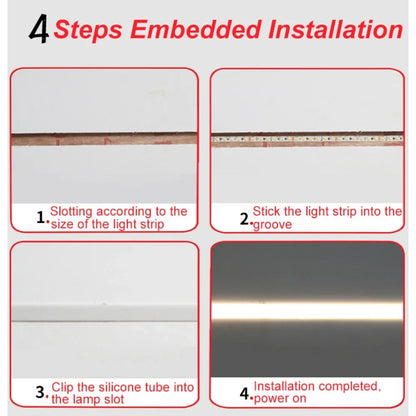 4 Steps Embedded Installation

1. Slotting according to the size of the light strip

2. Stick the light strip into the groove

3. Clip the silicone tube into the lamp slot

4. Installation completed, power on