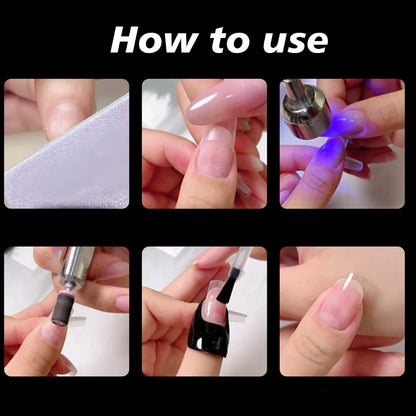 How to use