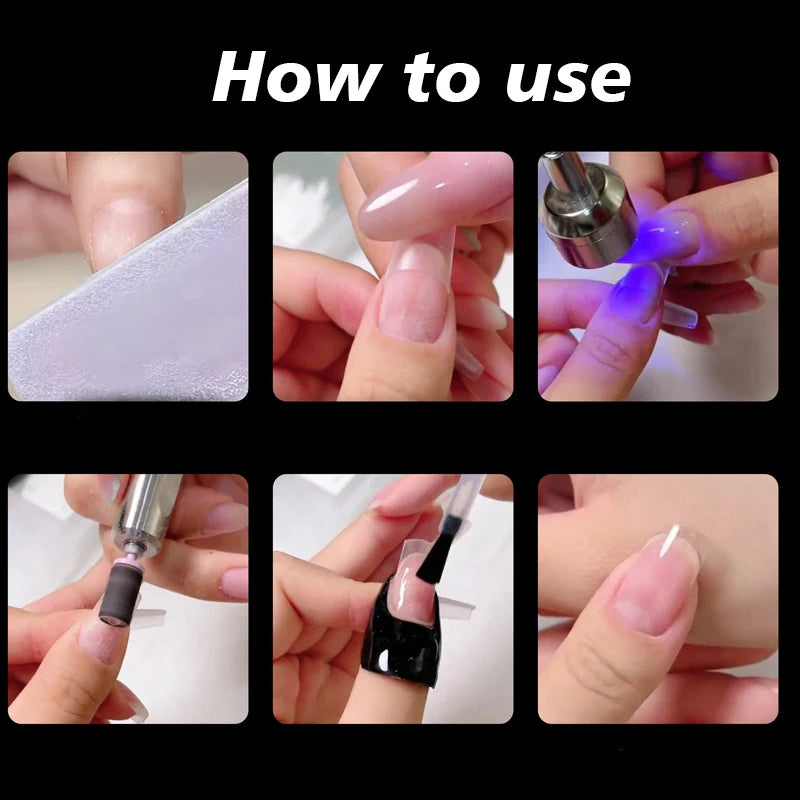 How to use