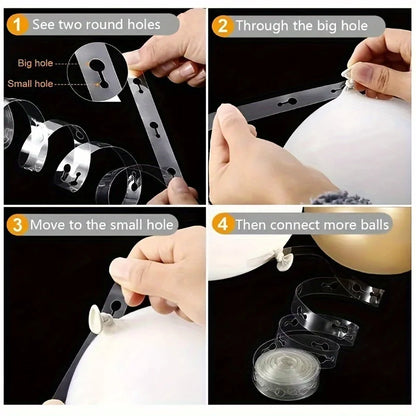 1 See two round holes

Big hole

Small hole

2 Through the big hole

3 Move to the small hole

4 Then connect more balls