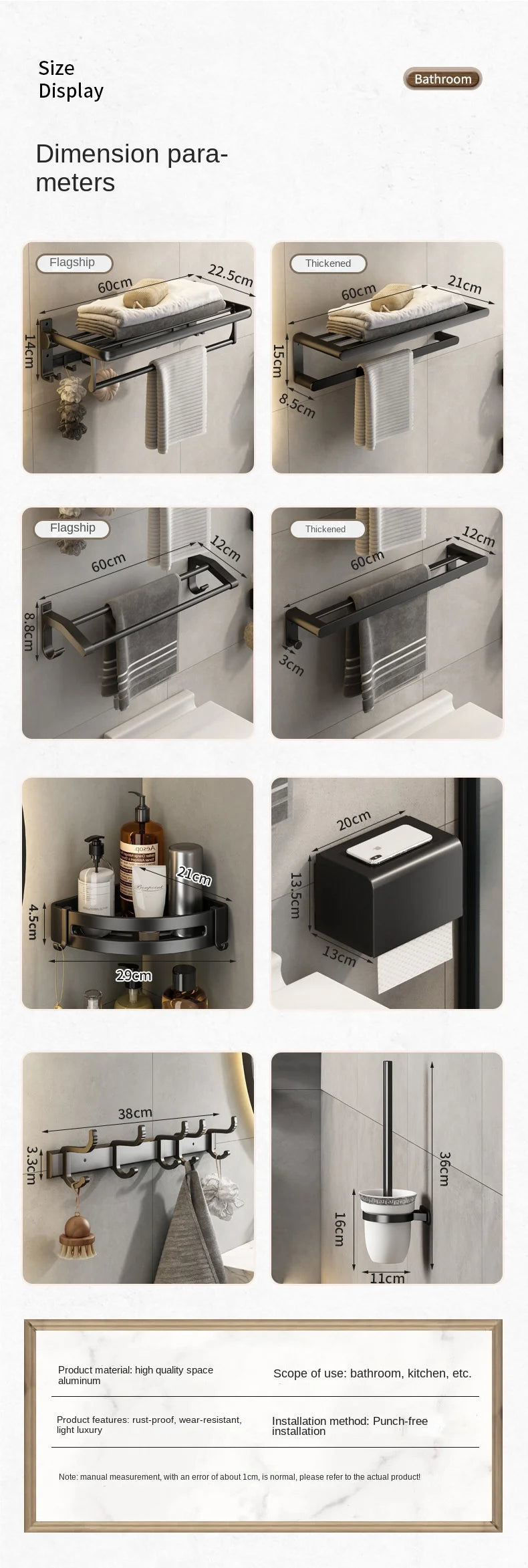 Size
Display

Bathroom

Dimension parameters

Flagship
60cm
22.5cm
14cm

Thickened
60cm
21cm
15cm
8.5cm

Flagship
60cm
12cm
8.8cm

Thickened
60cm
12cm
3cm

21cm
4.5cm
29cm

20cm
13.5cm
13cm

38cm
3.3cm

36cm
16cm
11cm

Product material: high quality space aluminum

Scope of use: bathroom, kitchen, etc.

Product features: rust-proof, wear-resistant, light luxury

Installation method: Punch-free installation

Note: manual measurement, with an error of about 1cm, is normal, please refer to the actual product!