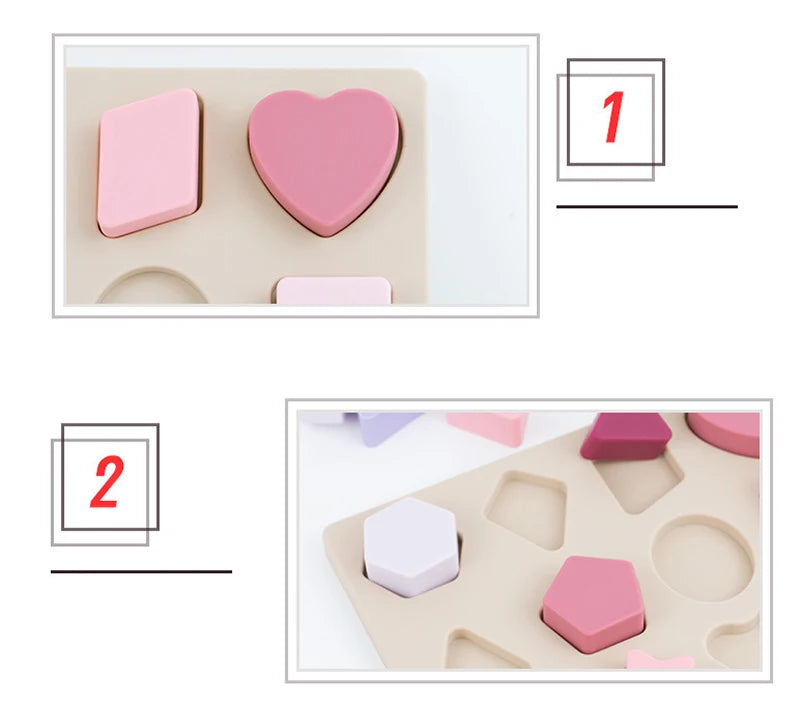 1

2