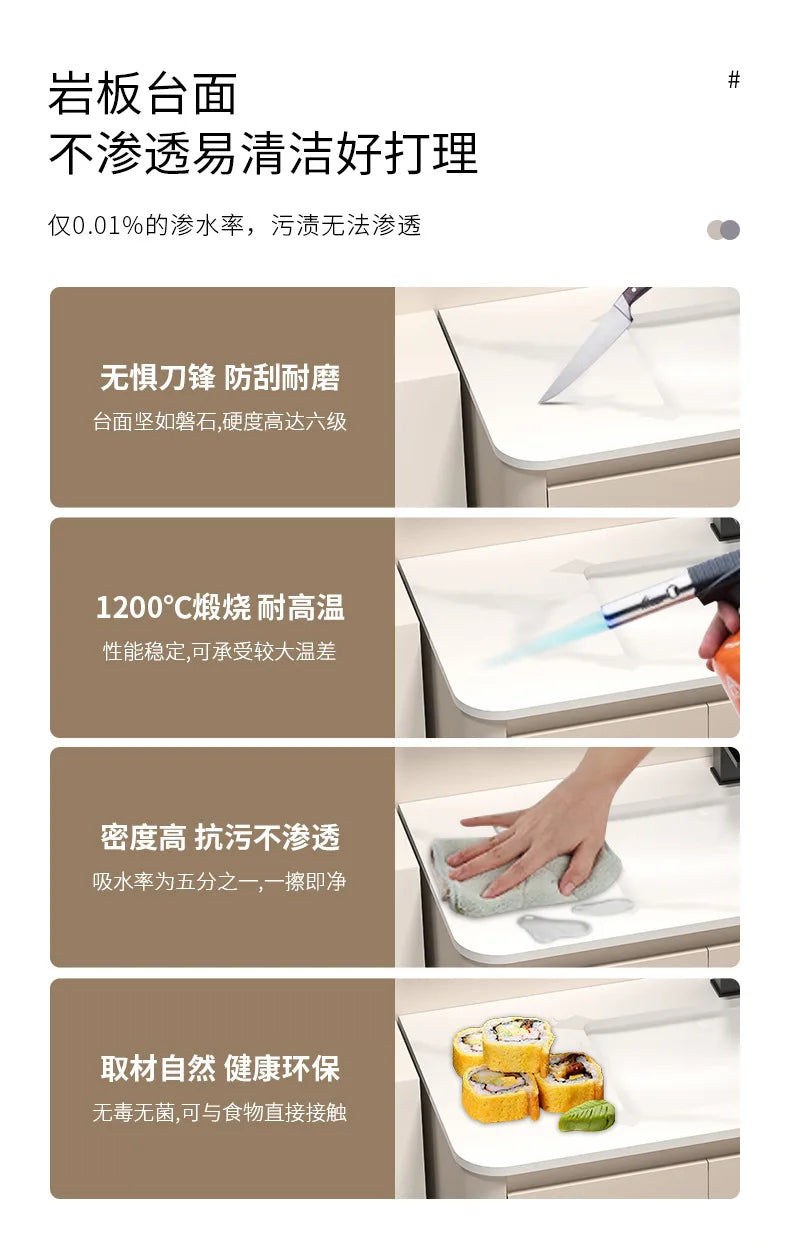 岩板台面
不渗透易清洁好打理

#

仅0.01%的渗水率，污渍无法渗透

无惧刀锋 防刮耐磨
台面坚如磐石,硬度高达六级

1200°C煅烧 耐高温
性能稳定,可承受较大温差

密度高 抗污不渗透
吸水率为五分之一,一擦即净

取材自然 健康环保
无毒无菌,可与食物直接接触