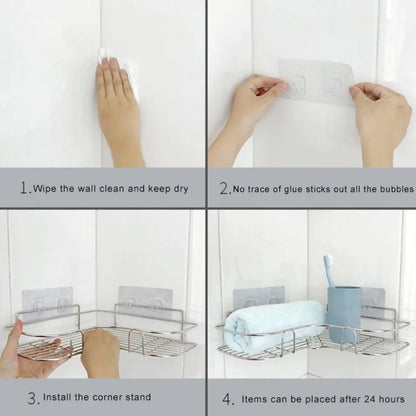 1. Wipe the wall clean and keep dry

2. No trace of glue sticks out all the bubbles

3. Install the corner stand

4. Items can be placed after 24 hours