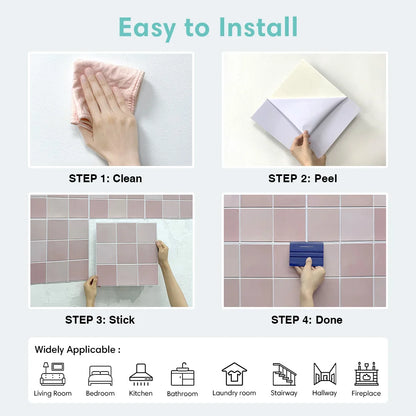 Easy to Install

STEP 1: Clean

STEP 2: Peel

STEP 3: Stick

STEP 4: Done

Widely Applicable :

Living Room Bedroom Kitchen Bathroom Laundry room Stairway Hallway Fireplace