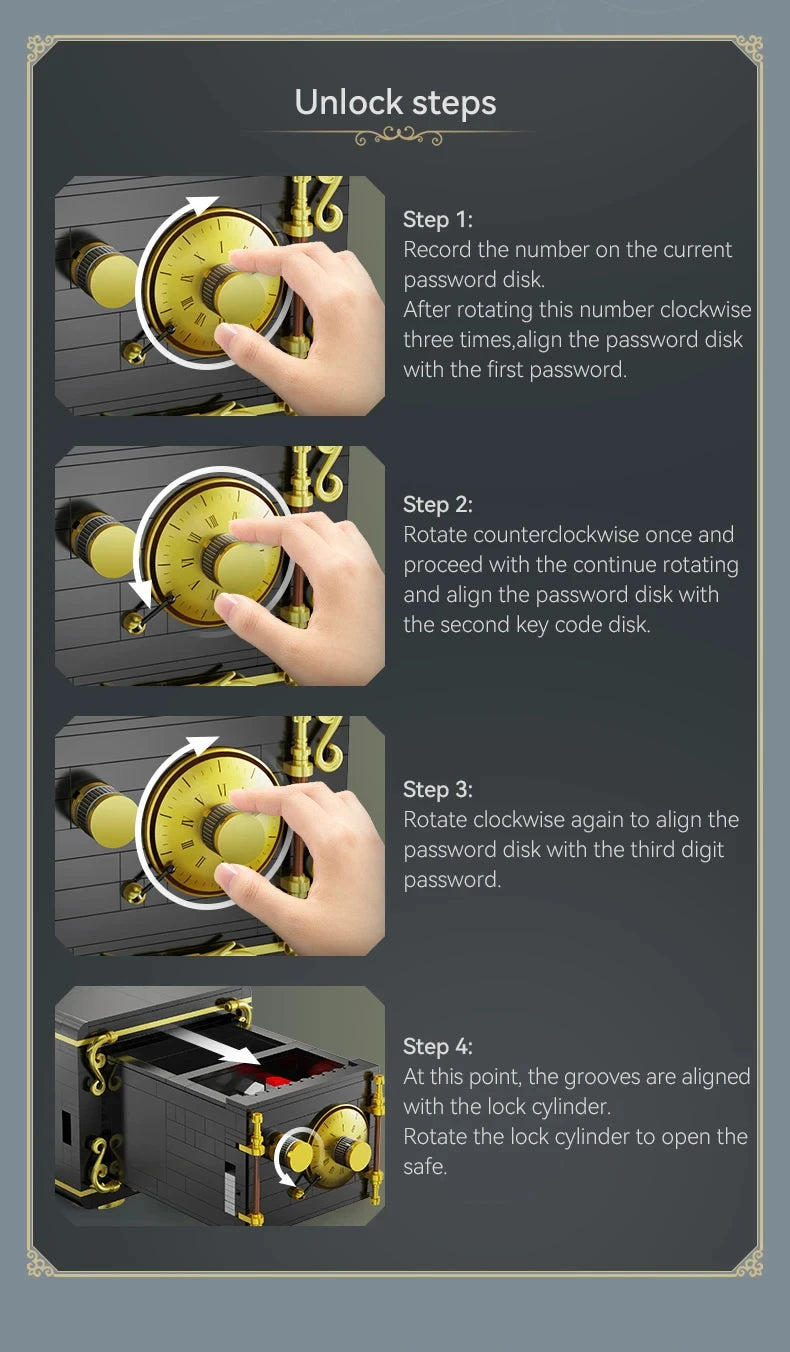 Unlock steps

Step 1:
Record the number on the current password disk.
After rotating this number clockwise three times,align the password disk with the first password.

Step 2:
Rotate counterclockwise once and proceed with the continue rotating and align the password disk with the second key code disk.

Step 3:
Rotate clockwise again to align the password disk with the third digit password.

Step 4:
At this point, the grooves are aligned with the lock cylinder.
Rotate the lock cylinder to open the safe.