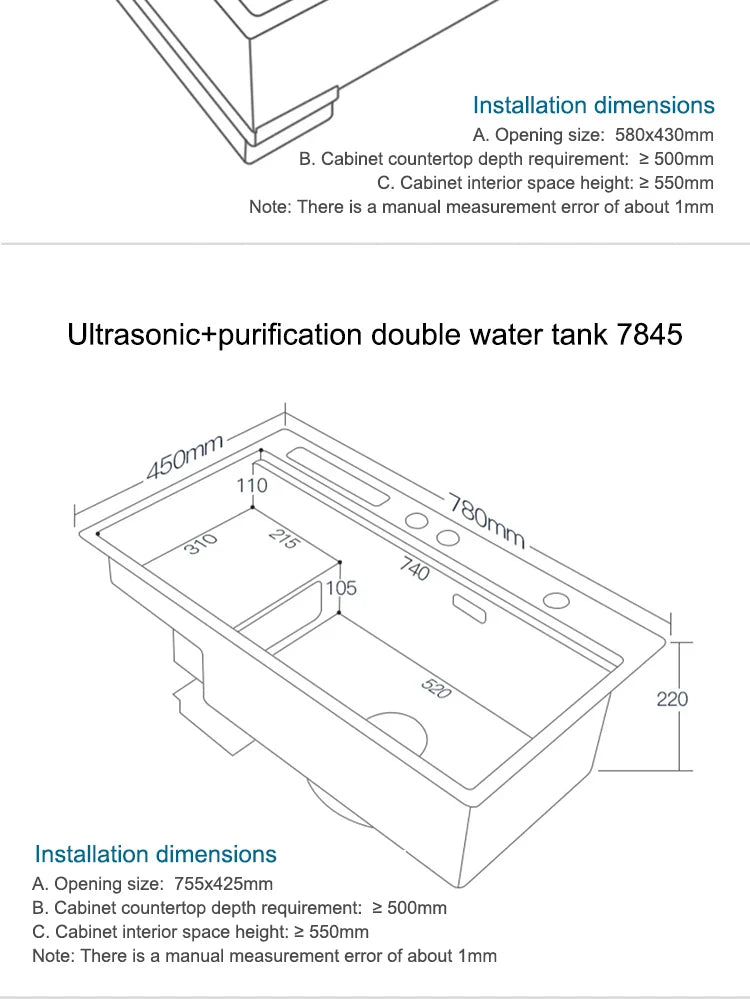 Installation dimensions
A. Opening size: 580x430mm
B. Cabinet countertop depth requirement: ≥ 500mm
C. Cabinet interior space height: ≥ 550mm
Note: There is a manual measurement error of about 1mm

Ultrasonic+purification double water tank 7845

450mm
110
780mm
310
215
740
105
520
220

Installation dimensions
A. Opening size: 755x425mm
B. Cabinet countertop depth requirement: ≥ 500mm
C. Cabinet interior space height: ≥ 550mm
Note: There is a manual measurement error of about 1mm