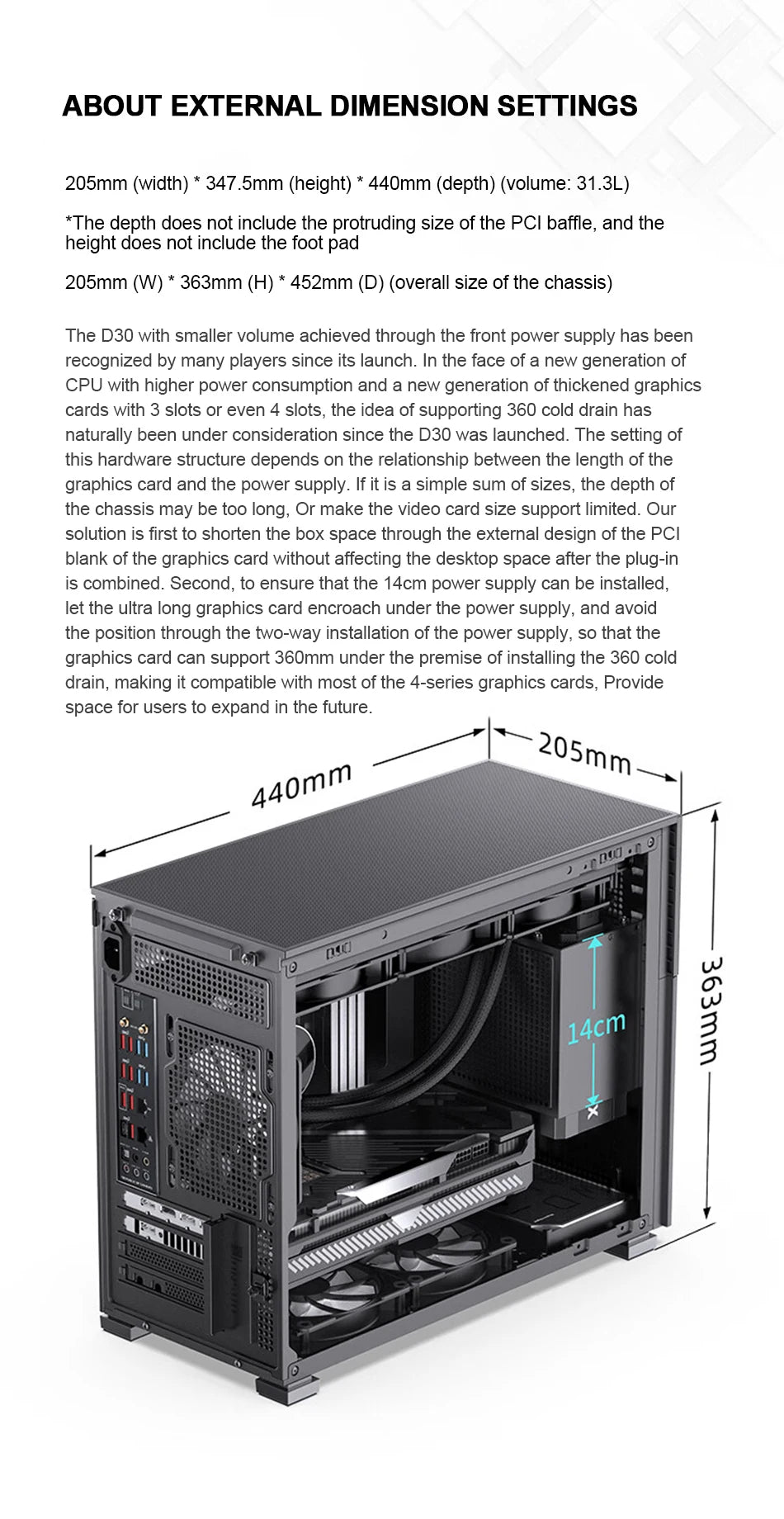 ABOUT EXTERNAL DIMENSION SETTINGS

205mm (width) * 347.5mm (height) * 440mm (depth) (volume: 31.3L)

*The depth does not include the protruding size of the PCI baffle, and the height does not include the foot pad

205mm (W) * 363mm (H) * 452mm (D) (overall size of the chassis)

The D30 with smaller volume achieved through the front power supply has been recognized by many players since its launch. In the face of a new generation of CPU with higher power consumption and a new generation of thickened graphics cards with 3 slots or even 4 slots, the idea of supporting 360 cold drain has naturally been under consideration since the D30 was launched. The setting of this hardware structure depends on the relationship between the length of the graphics card and the power supply. If it is a simple sum of sizes, the depth of the chassis may be too long, Or make the video card size support limited. Our solution is first to shorten the box space through the external design of the PCI blank of the graphics card without affecting the desktop space after the plug-in is combined. Second, to ensure that the 14cm power supply can be installed, let the ultra long graphics card encroach under the power supply, and avoid the position through the two-way installation of the power supply, so that the graphics card can support 360mm under the premise of installing the 360 cold drain, making it compatible with most of the 4-series graphics cards, Provide space for users to expand in the future.

440mm

205mm

363mm

14cm