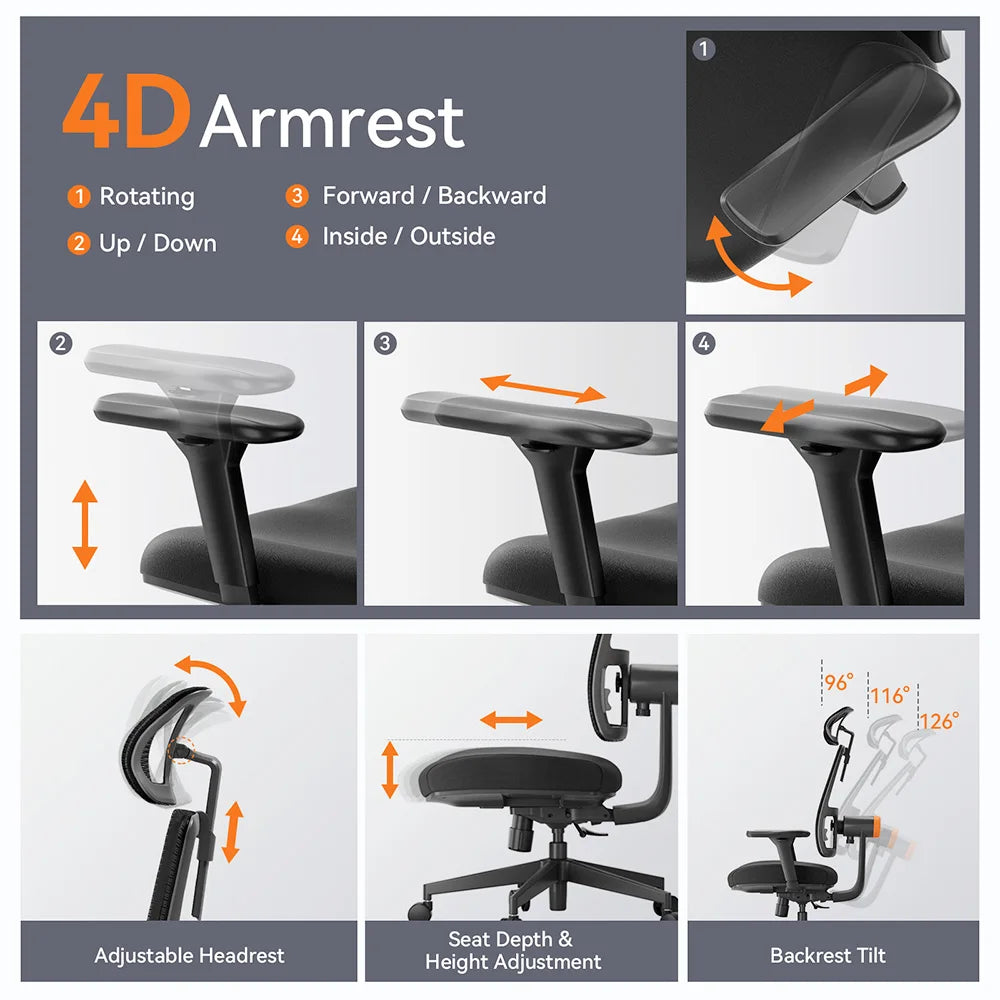 4D Armrest

1 Rotating
2 Up / Down
3 Forward / Backward
4 Inside / Outside

1

2

3

4

96°
116°
126°

Adjustable Headrest

Seat Depth & Height Adjustment

Backrest Tilt