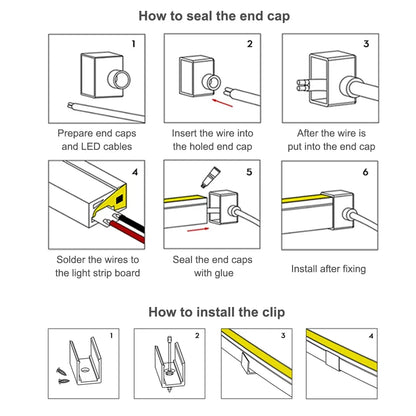 How to seal the end cap

1

Prepare end caps and LED cables

2

Insert the wire into the holed end cap

3

After the wire is put into the end cap

4

Solder the wires to the light strip board

5

Seal the end caps with glue

6

Install after fixing

How to install the clip

1

2

3

4