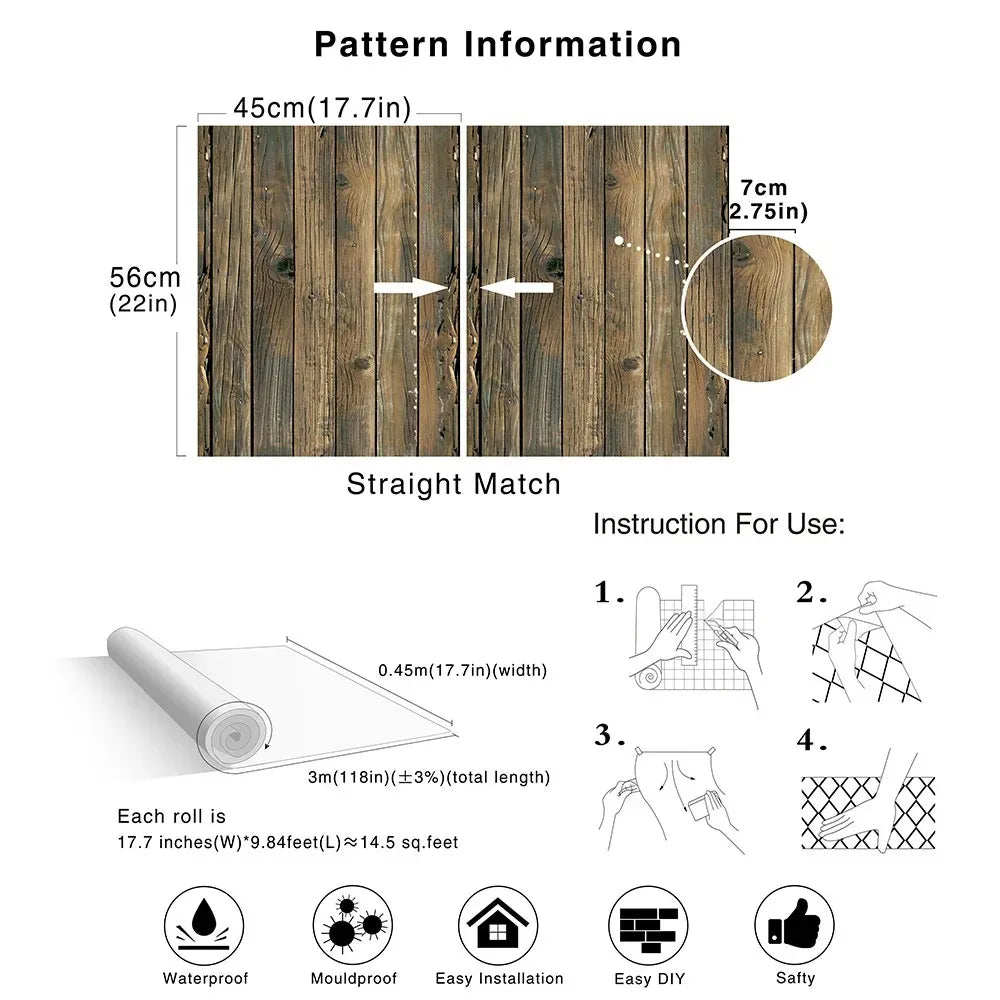 Pattern Information

45cm(17.7in)

56cm (22in)

7cm (2.75in)

Straight Match

Instruction For Use:

1.

2.

3.

4.

0.45m(17.7in)(width)

3m(118in)(±3%)(total length)

Each roll is
17.7 inches(W)*9.84feet(L)≈14.5 sq.feet

Waterproof

Mouldproof

Easy Installation

Easy DIY

Safty