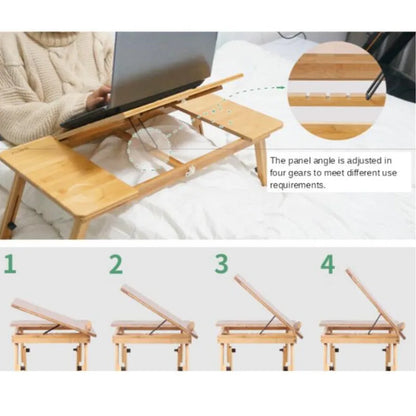 The panel angle is adjusted in four gears to meet different use requirements.

1

2

3

4