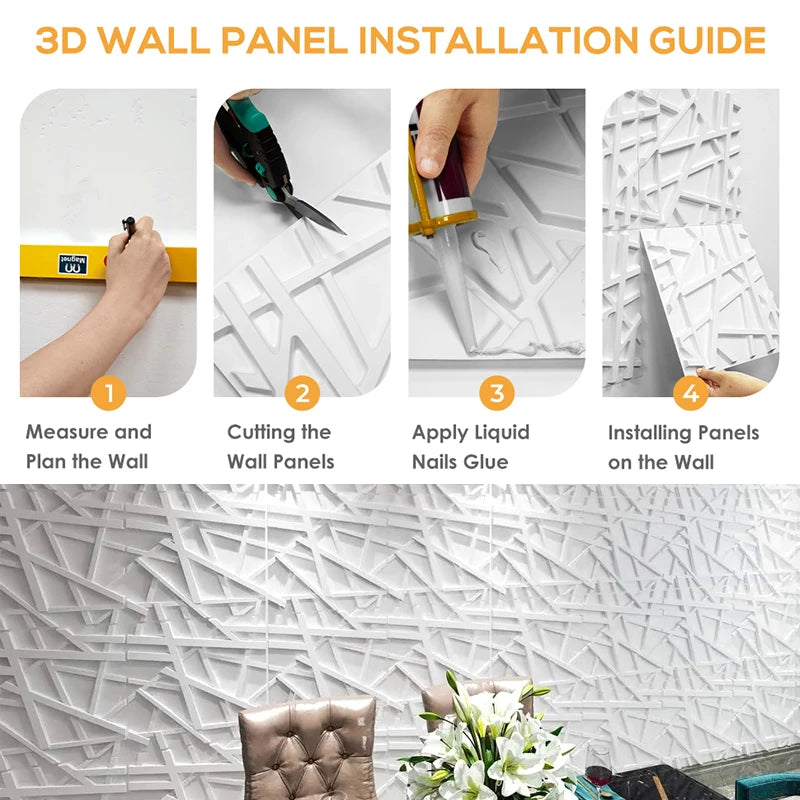 3D WALL PANEL INSTALLATION GUIDE

Magnet

1

Measure and Plan the Wall

2

Cutting the Wall Panels

3

Apply Liquid Nails Glue

4

Installing Panels on the Wall