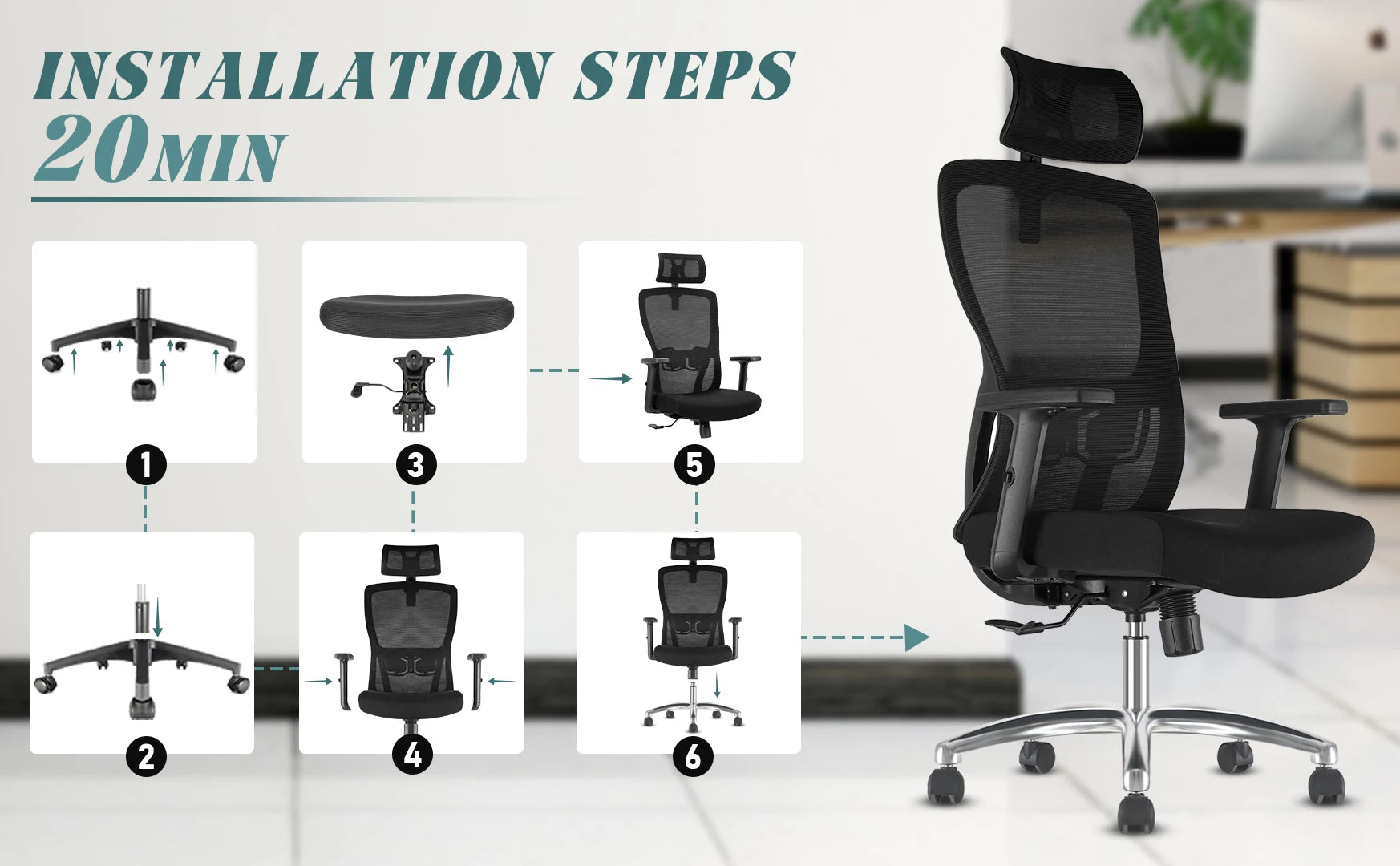 INSTALLATION STEPS
20MIN

1

3

5

2

4

6