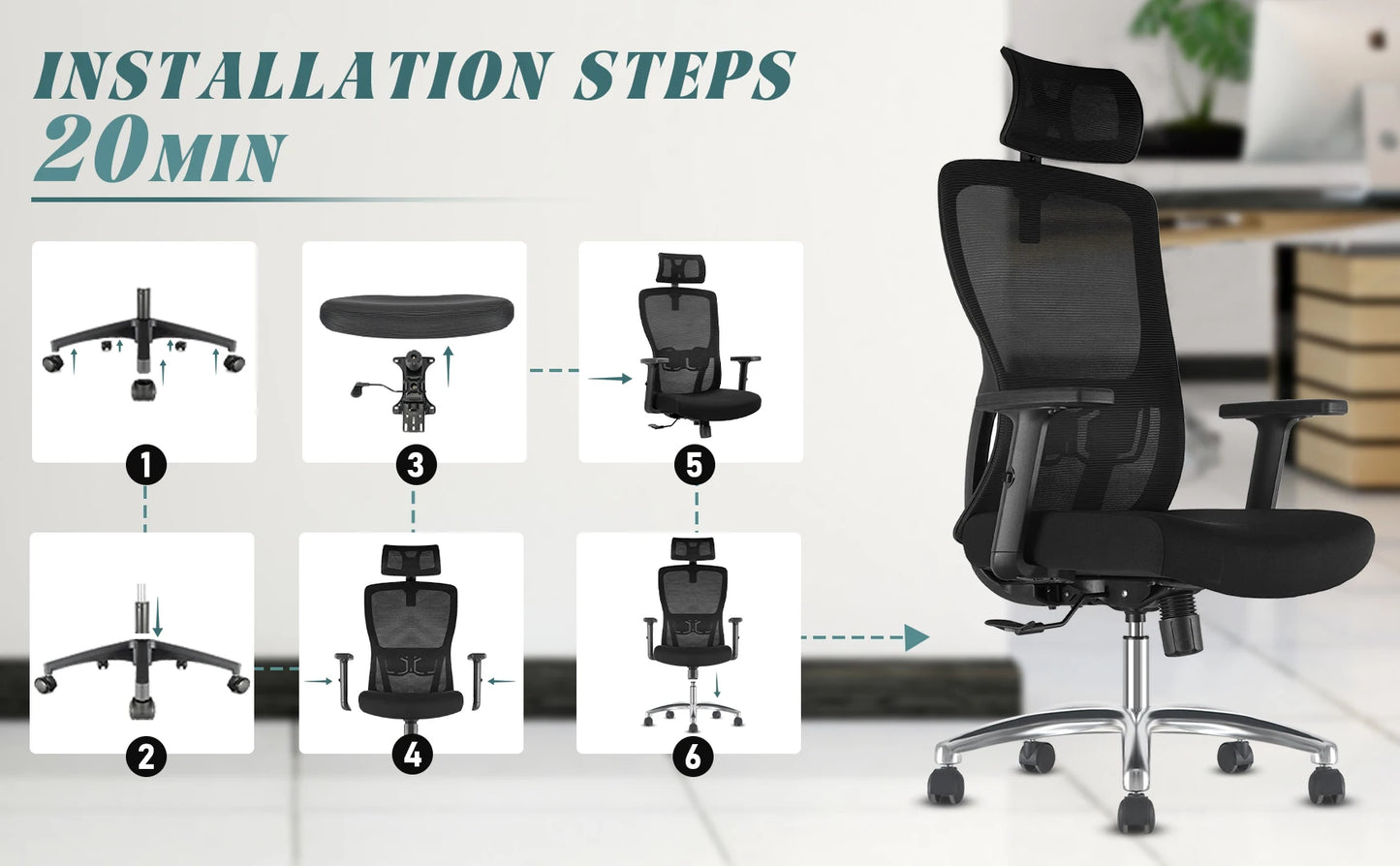 INSTALLATION STEPS
20MIN

1

3

5

2

4

6