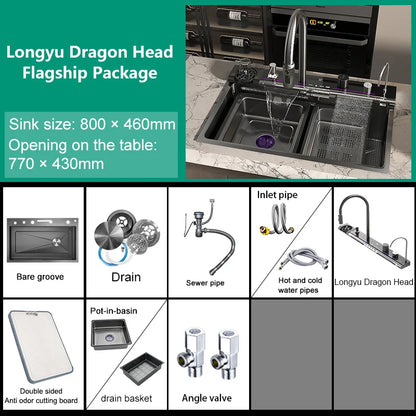 Longyu Dragon Head Flagship Package

Sink size: 800 × 460mm
Opening on the table: 770 × 430mm

Bare groove

Drain

Sewer pipe

Inlet pipe

Hot and cold water pipes

Longyu Dragon Head

Double sided Anti odor cutting board

Pot-in-basin

drain basket

Angle valve