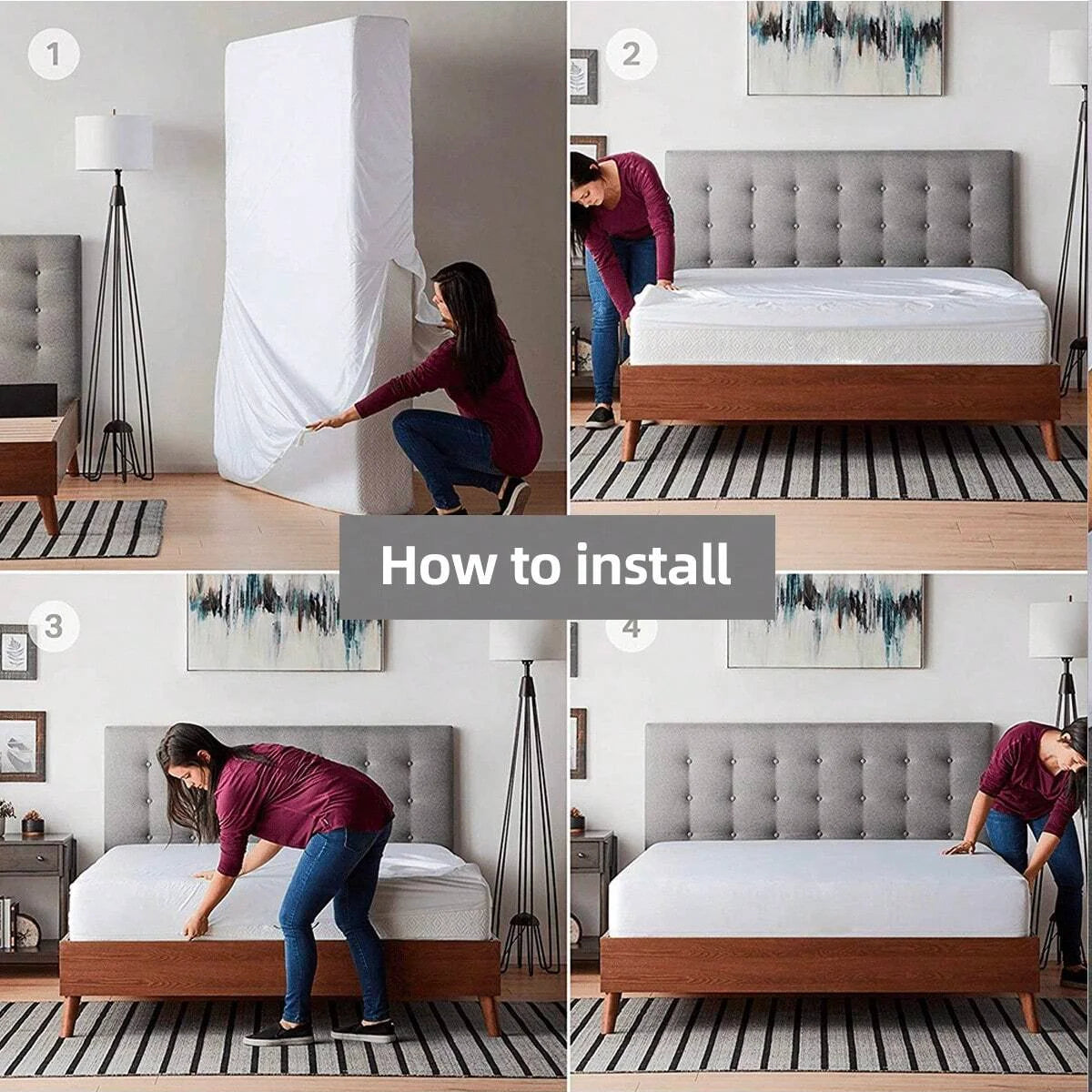 1

2

How to install

3

4