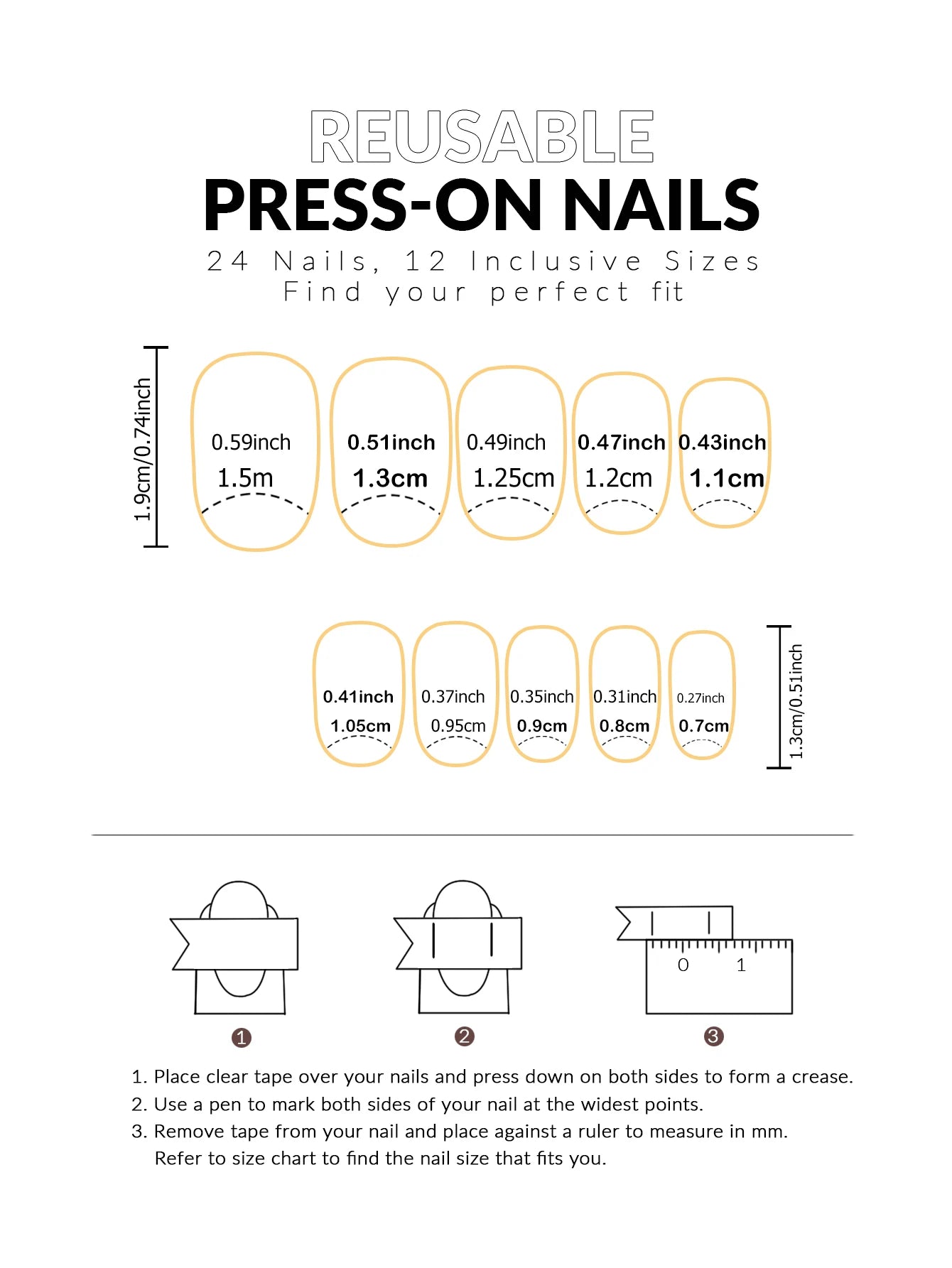 REUSABLE
PRESS-ON NAILS
24 Nails, 12 Inclusive Sizes
Find your perfect fit

1.9cm/0.74inch

0.59inch 1.5m
0.51inch 1.3cm
0.49inch 1.25cm
0.47inch 1.2cm
0.43inch 1.1cm

0.41inch 1.05cm
0.37inch 0.95cm
0.35inch 0.9cm
0.31inch 0.8cm
0.27inch 0.7cm

1.3cm/0.51inch

0 1

1
2
3

1. Place clear tape over your nails and press down on both sides to form a crease.
2. Use a pen to mark both sides of your nail at the widest points.
3. Remove tape from your nail and place against a ruler to measure in mm. Refer to size chart to find the nail size that fits you.