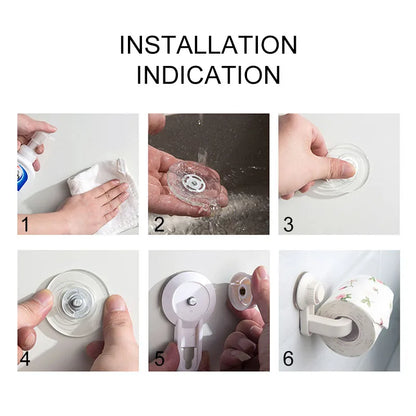 INSTALLATION
INDICATION

1

2

3

4

5

6