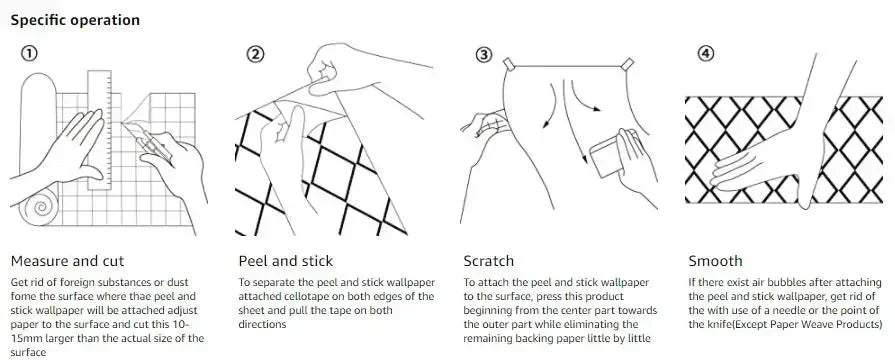 Specific operation

①

Measure and cut

Get rid of foreign substances or dust fome the surface where thae peel and stick wallpaper will be attached adjust paper to the surface and cut this 10-15mm larger than the actual size of the surface

②

Peel and stick

To separate the peel and stick wallpaper attached cellotape on both edges of the sheet and pull the tape on both directions

③

Scratch

To attach the peel and stick wallpaper to the surface, press this product beginning from the center part towards the outer part while eliminating the remaining backing paper little by little

④

Smooth

If there exist air bubbles after attaching the peel and stick wallpaper, get rid of the with use of a needle or the point of the knife(Except Paper Weave Products)