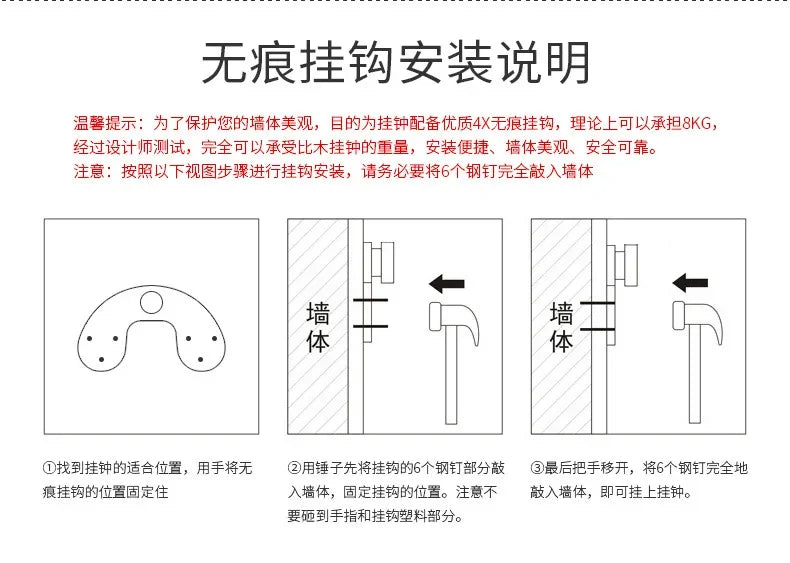 无痕挂钩安装说明

温馨提示：为了保护您的墙体美观，目的为挂钟配备优质4X无痕挂钩，理论上可以承担8KG，经过设计师测试，完全可以承受比木挂钟的重量，安装便捷、墙体美观、安全可靠。
注意：按照以下视图步骤进行挂钩安装，请务必要将6个钢钉完全敲入墙体

墙体

墙体

①找到挂钟的适合位置，用手将无痕挂钩的位置固定住

②用锤子先将挂钩的6个钢钉部分敲入墙体，固定挂钩的位置。注意不要砸到手指和挂钩塑料部分。

③最后把手移开，将6个钢钉完全地敲入墙体，即可挂上挂钟。