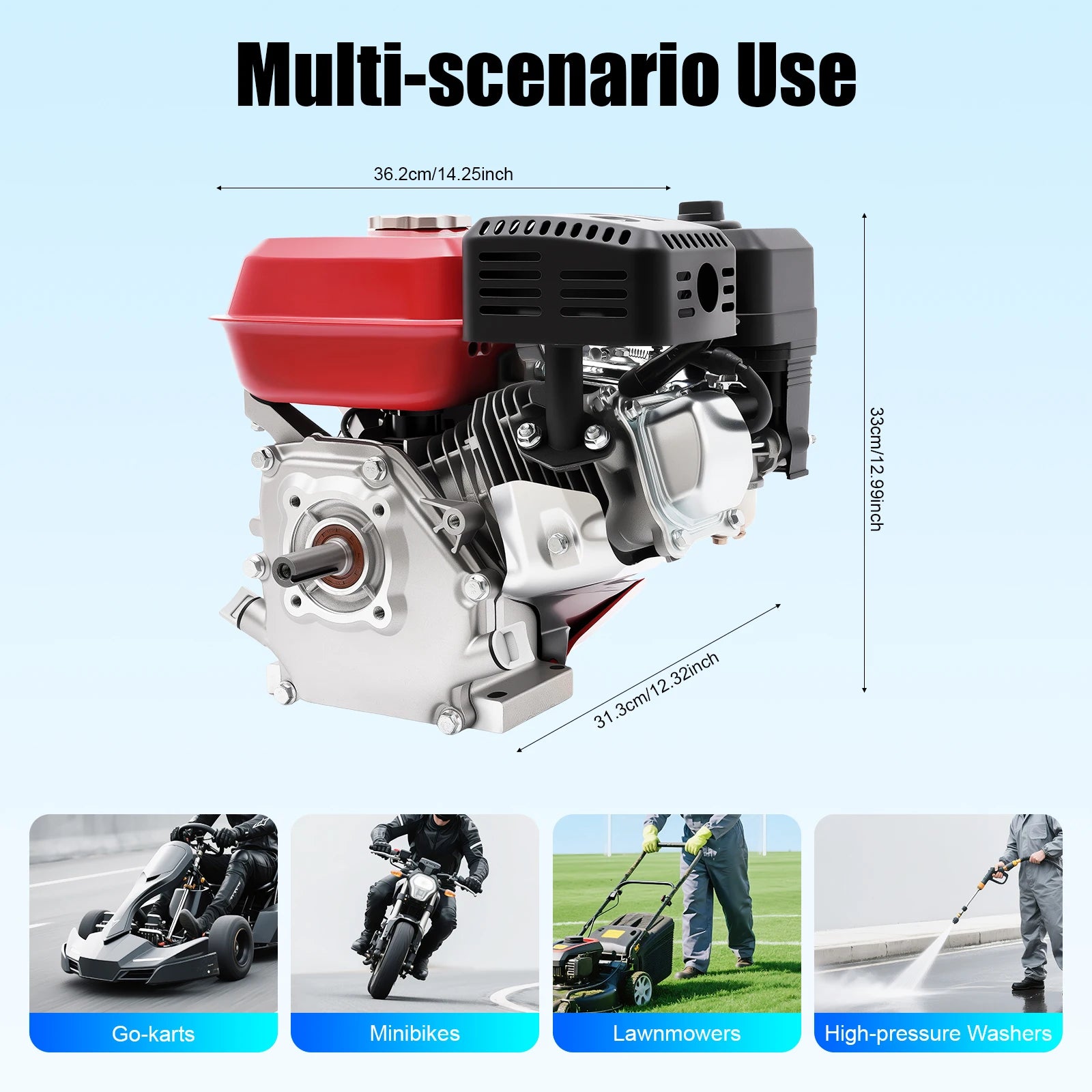 Multi-scenario Use

36.2cm/14.25inch

33cm/12.99inch

31.3cm/12.32inch

Go-karts

Minibikes

Lawnmowers

High-pressure Washers