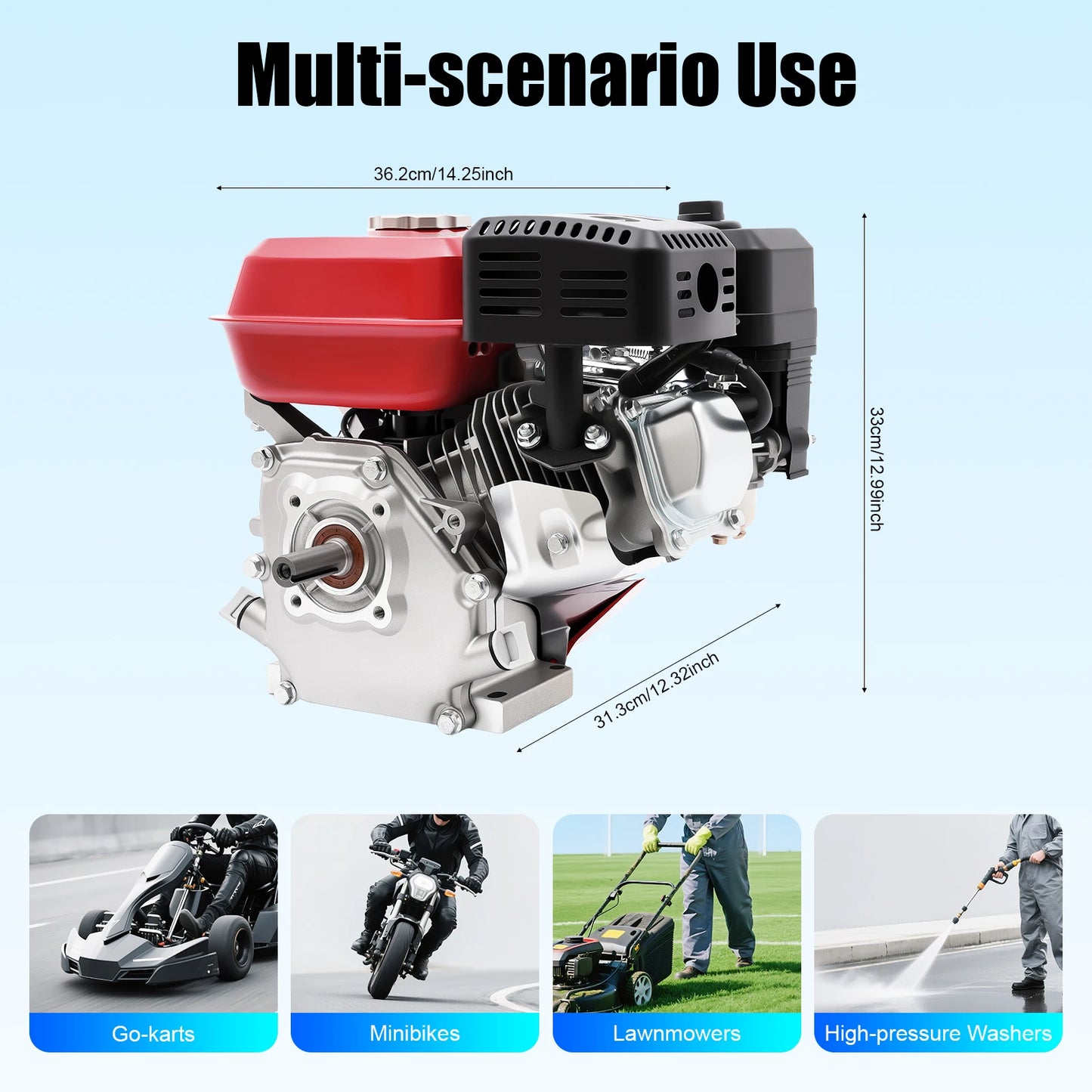 Multi-scenario Use

36.2cm/14.25inch

33cm/12.99inch

31.3cm/12.32inch

Go-karts

Minibikes

Lawnmowers

High-pressure Washers