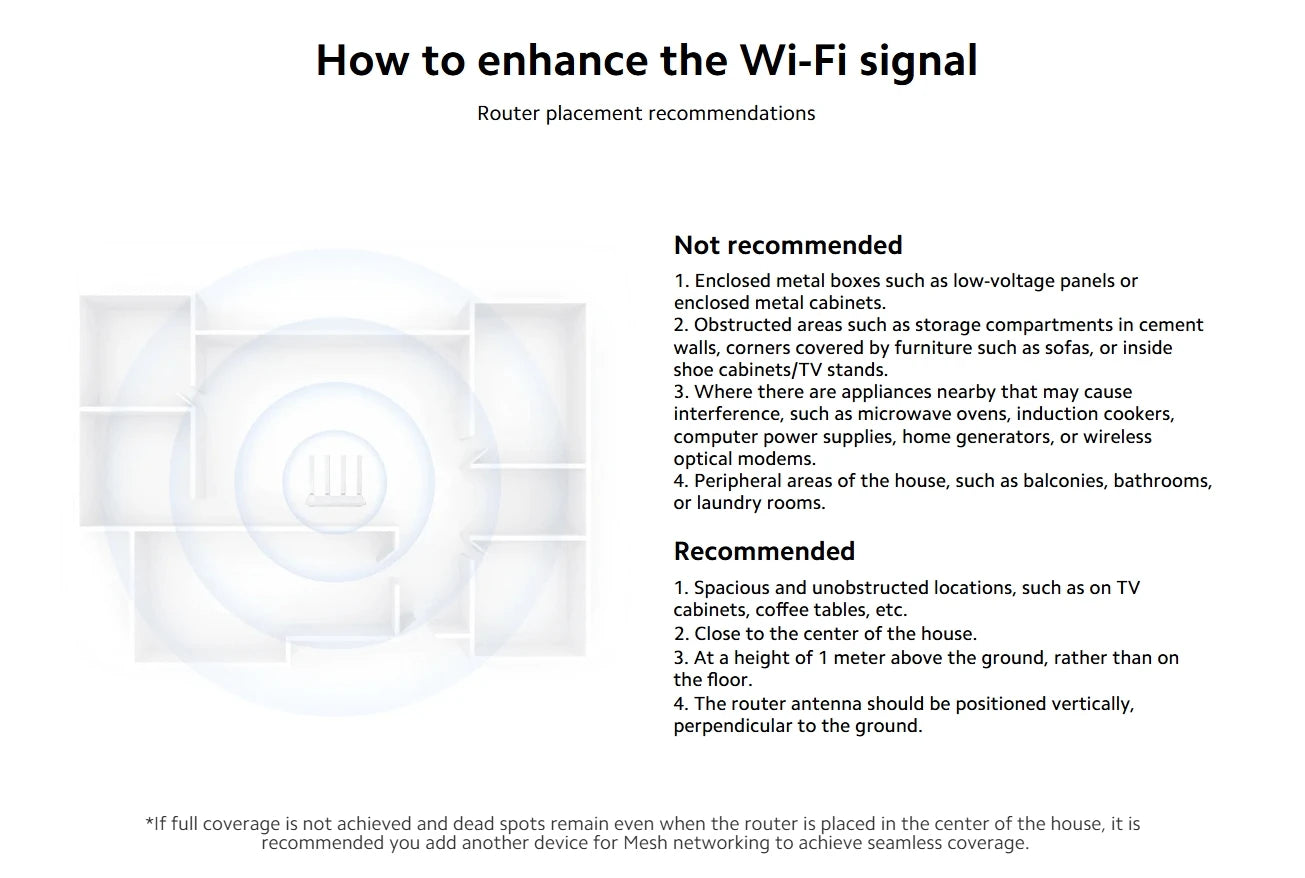 How to enhance the Wi-Fi signal

Router placement recommendations

Not recommended

1. Enclosed metal boxes such as low-voltage panels or enclosed metal cabinets.
2. Obstructed areas such as storage compartments in cement walls, corners covered by furniture such as sofas, or inside shoe cabinets/TV stands.
3. Where there are appliances nearby that may cause interference, such as microwave ovens, induction cookers, computer power supplies, home generators, or wireless optical modems.
4. Peripheral areas of the house, such as balconies, bathrooms, or laundry rooms.

Recommended

1. Spacious and unobstructed locations, such as on TV cabinets, coffee tables, etc.
2. Close to the center of the house.
3. At a height of 1 meter above the ground, rather than on the floor.
4. The router antenna should be positioned vertically, perpendicular to the ground.

*If full coverage is not achieved and dead spots remain even when the router is placed in the center of the house, it is recommended you add another device for Mesh networking to achieve seamless coverage.