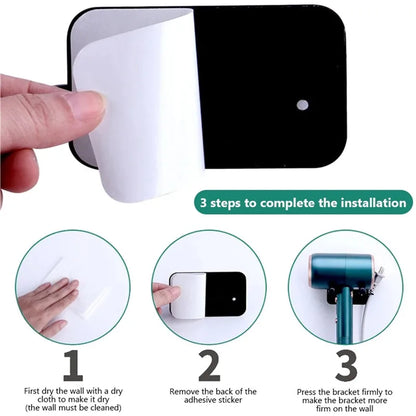 3 steps to complete the installation

1
First dry the wall with a dry cloth to make it dry (the wall must be cleaned)

2
Remove the back of the adhesive sticker

3
Press the bracket firmly to make the bracket more firm on the wall