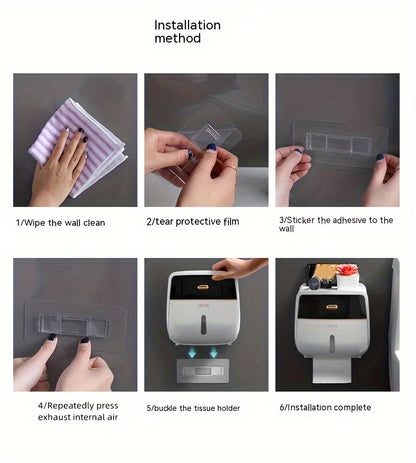 Installation method

1/Wipe the wall clean

2/tear protective film

3/Sticker the adhesive to the wall

4/Repeatedly press exhaust internal air

5/buckle the tissue holder

6/Installation complete