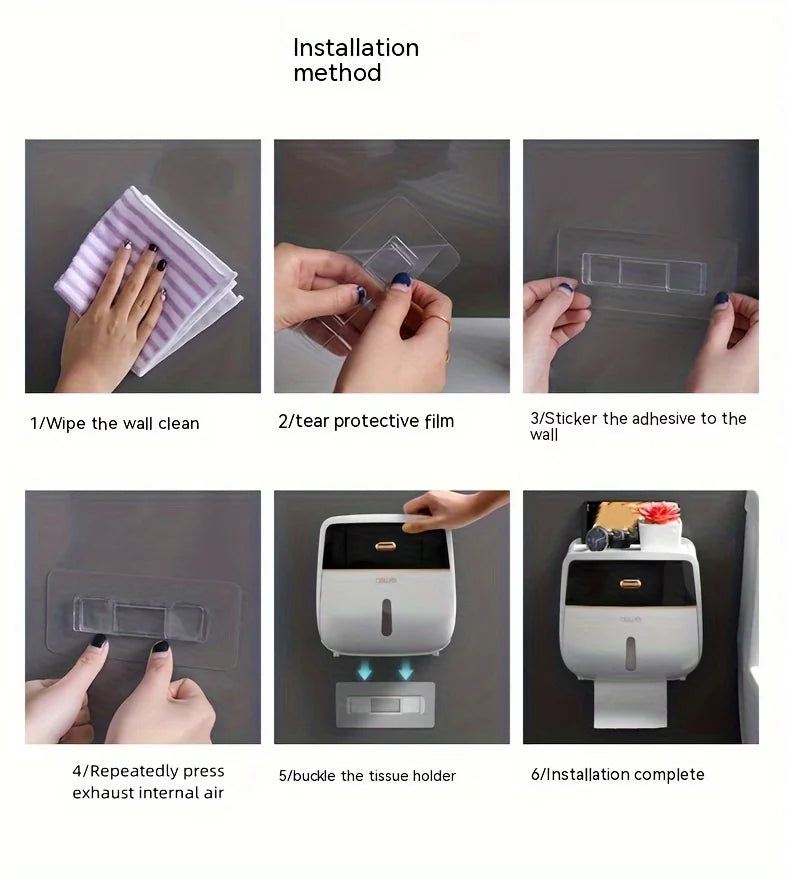 Installation method

1/Wipe the wall clean

2/tear protective film

3/Sticker the adhesive to the wall

4/Repeatedly press exhaust internal air

5/buckle the tissue holder

6/Installation complete