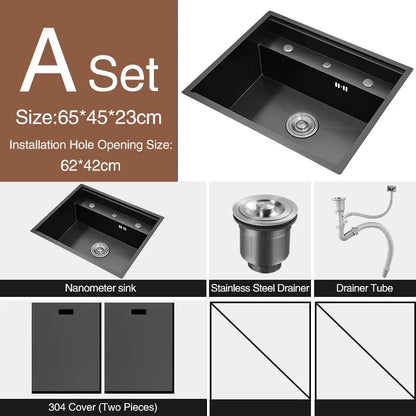 A Set

Size:65*45*23cm

Installation Hole Opening Size: 62*42cm

Nanometer sink

Stainless Steel Drainer

Drainer Tube

304 Cover (Two Pieces)