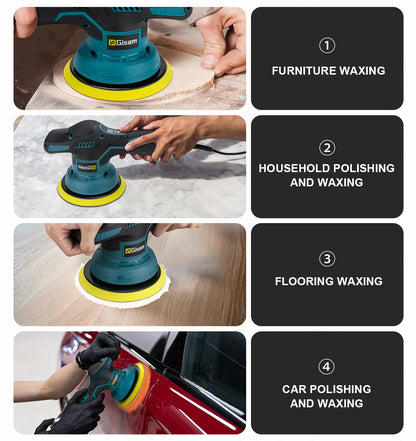 Gisam

①
FURNITURE WAXING

Gisam

②
HOUSEHOLD POLISHING AND WAXING

Gisam

③
FLOORING WAXING

④
CAR POLISHING AND WAXING