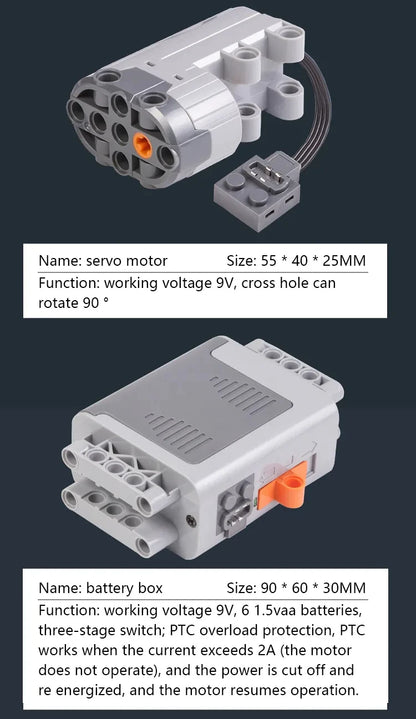 Name: servo motor Size: 55 * 40 * 25MM

Function: working voltage 9V, cross hole can rotate 90 °

Name: battery box Size: 90 * 60 * 30MM

Function: working voltage 9V, 6 1.5vaa batteries, three-stage switch; PTC overload protection, PTC works when the current exceeds 2A (the motor does not operate), and the power is cut off and re energized, and the motor resumes operation.