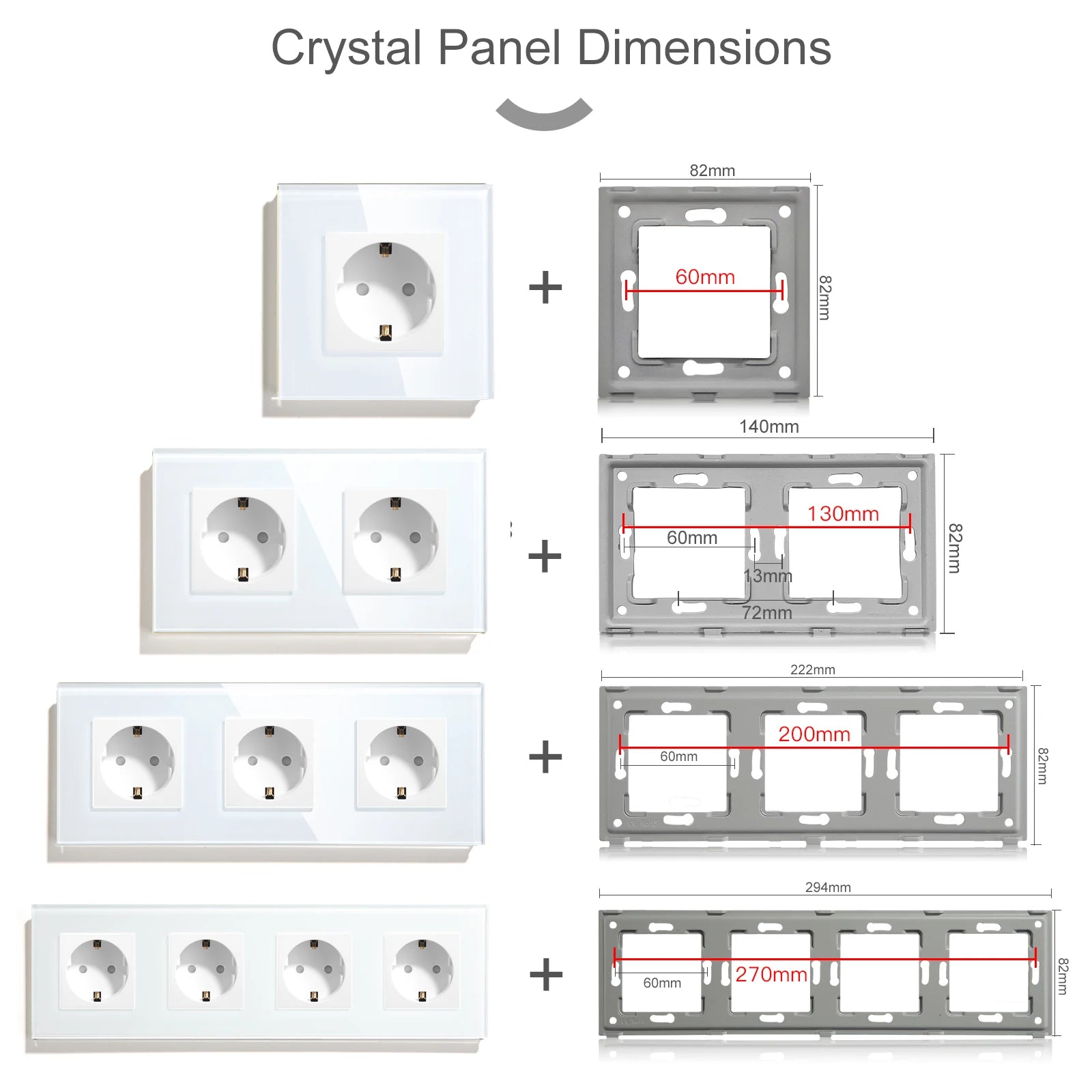 Crystal Panel Dimensions

+

82mm

60mm

82mm

+

140mm

130mm

60mm

13mm

72mm

82mm

+

222mm

200mm

60mm

82mm

+

294mm

270mm

60mm

82mm