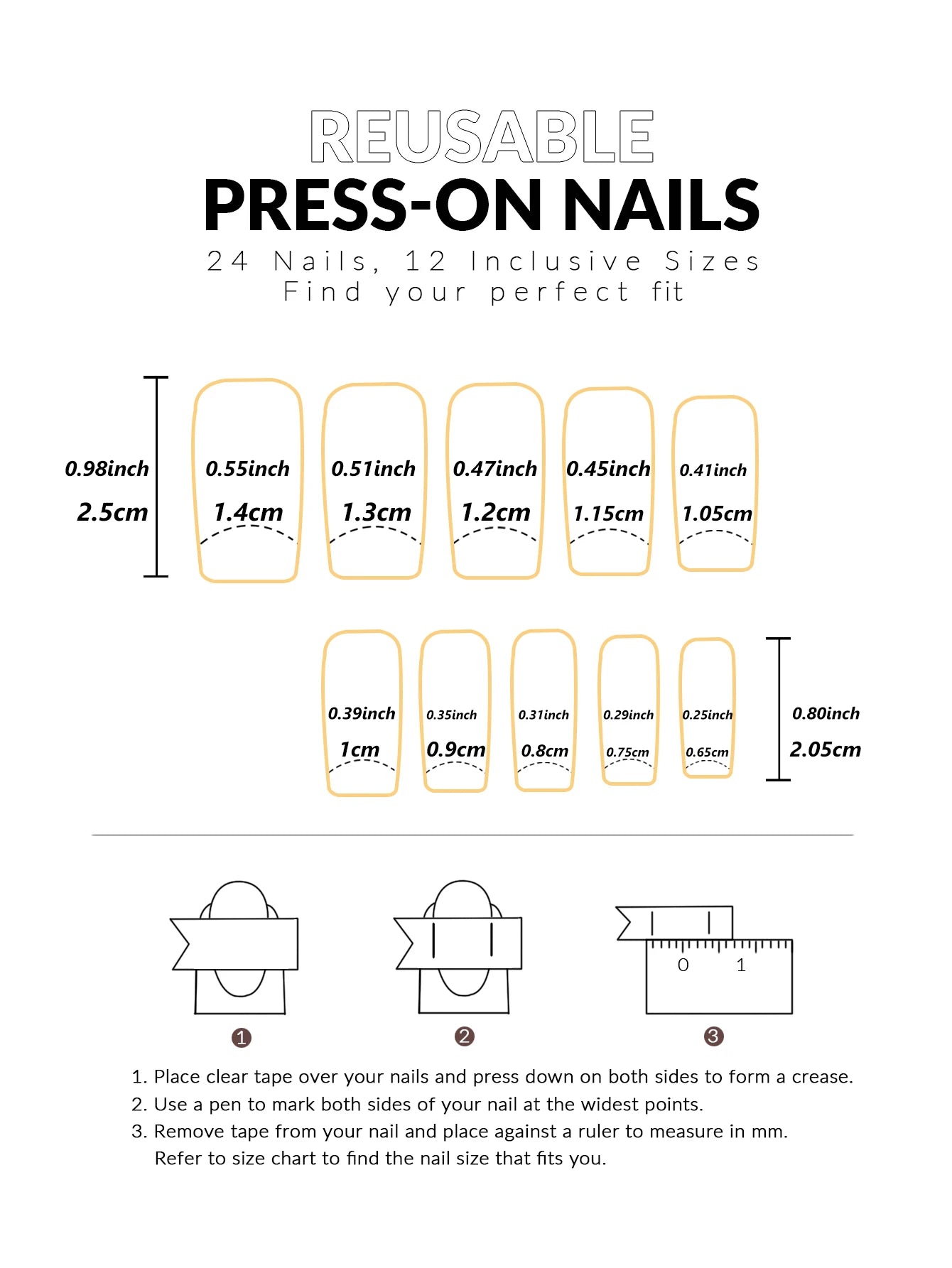 REUSABLE
PRESS-ON NAILS
24 Nails, 12 Inclusive Sizes
Find your perfect fit

0.98inch
2.5cm

0.55inch
1.4cm

0.51inch
1.3cm

0.47inch
1.2cm

0.45inch
1.15cm

0.41inch
1.05cm

0.39inch
1cm

0.35inch
0.9cm

0.31inch
0.8cm

0.29inch
0.75cm

0.25inch
0.65cm

0.80inch
2.05cm

0 1

1 2 3

1. Place clear tape over your nails and press down on both sides to form a crease.
2. Use a pen to mark both sides of your nail at the widest points.
3. Remove tape from your nail and place against a ruler to measure in mm. Refer to size chart to find the nail size that fits you.