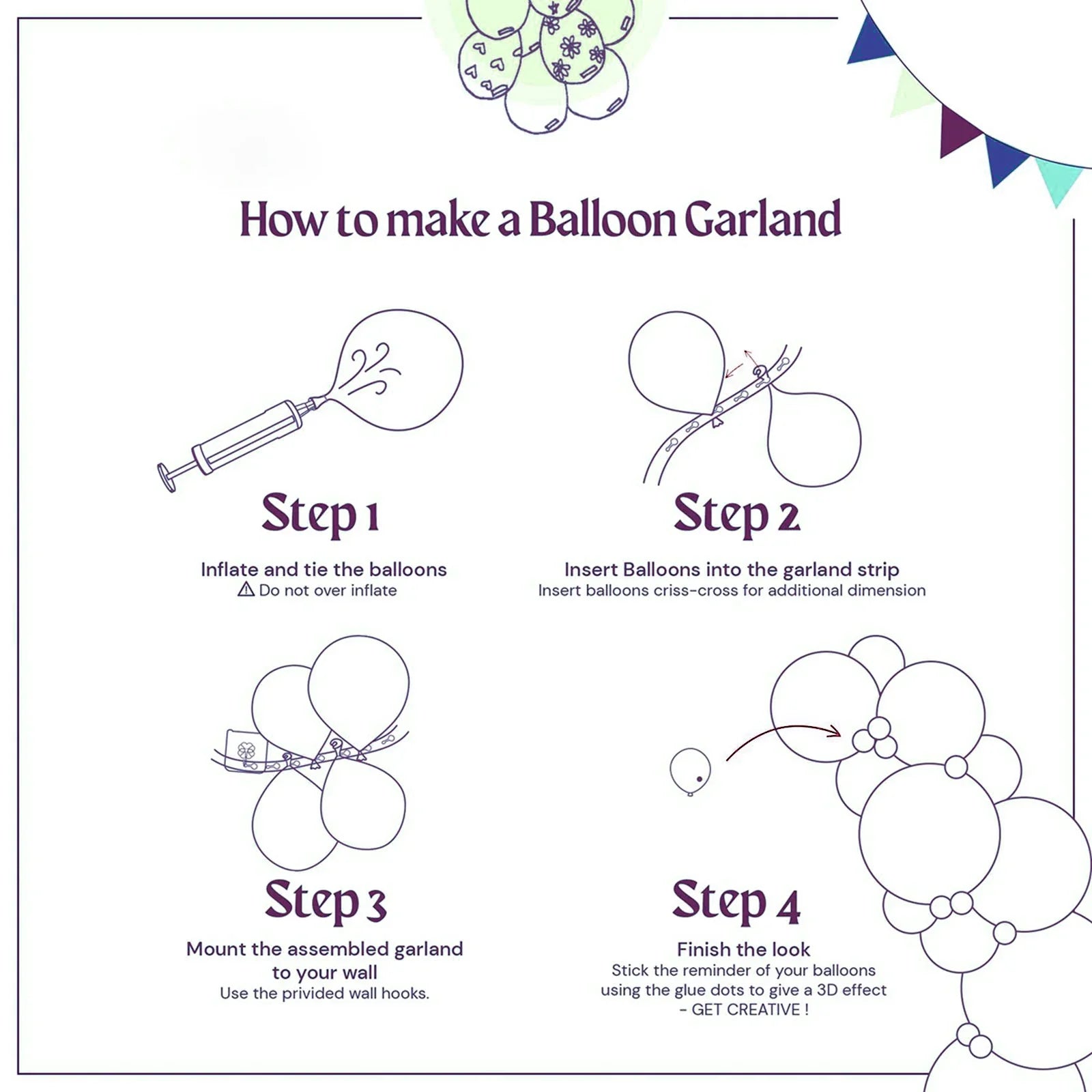 How to make a Balloon Garland

Step 1

Inflate and tie the balloons
⚠ Do not over inflate

Step 2

Insert Balloons into the garland strip
Insert balloons criss-cross for additional dimension

Step 3

Mount the assembled garland to your wall
Use the privided wall hooks.

Step 4

Finish the look
Stick the reminder of your balloons using the glue dots to give a 3D effect - GET CREATIVE !