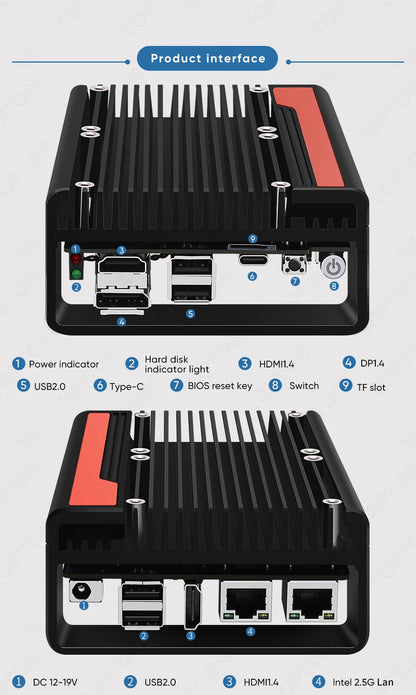 Product interface

1 2 3 4 5 6 7 8 9

1 Power indicator
2 Hard disk indicator light
3 HDMI1.4
4 DP1.4
5 USB2.0
6 Type-C
7 BIOS reset key
8 Switch
9 TF slot

1 2 3 4

1 DC 12-19V
2 USB2.0
3 HDMI1.4
4 Intel 2.5G Lan