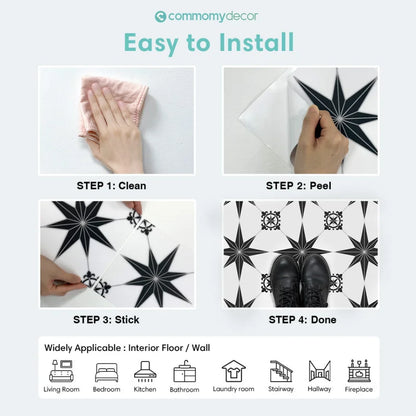 commomydecor

Easy to Install

STEP 1: Clean

STEP 2: Peel

STEP 3: Stick

STEP 4: Done

Widely Applicable : Interior Floor / Wall

Living Room Bedroom Kitchen Bathroom Laundry room Stairway Hallway Fireplace