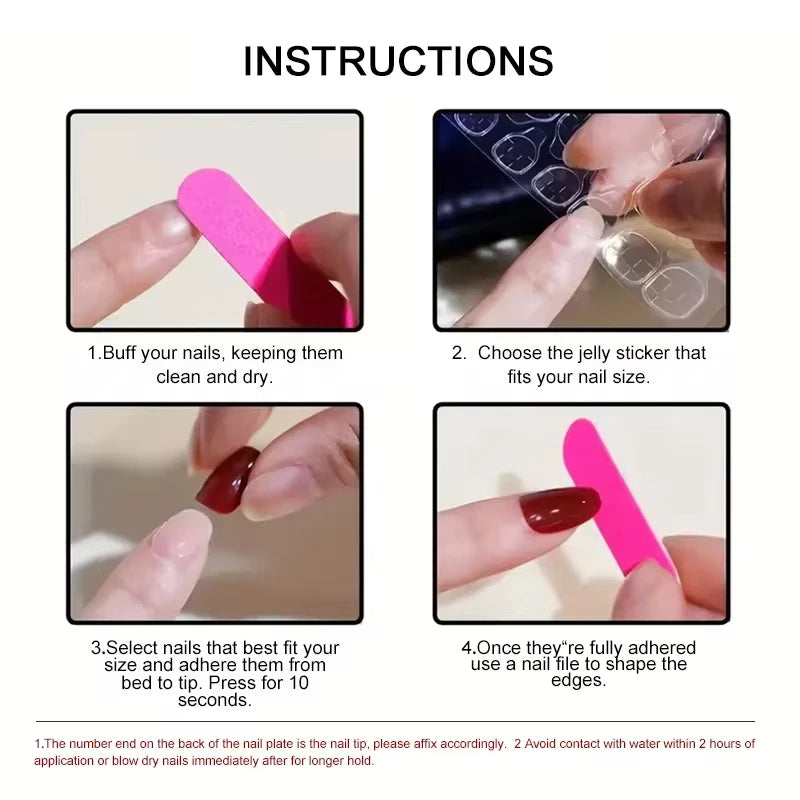 INSTRUCTIONS

1.Buff your nails, keeping them clean and dry.

2. Choose the jelly sticker that fits your nail size.

3.Select nails that best fit your size and adhere them from bed to tip. Press for 10 seconds.

4.Once they"re fully adhered use a nail file to shape the edges.

1.The number end on the back of the nail plate is the nail tip, please affix accordingly. 2 Avoid contact with water within 2 hours of application or blow dry nails immediately after for longer hold.