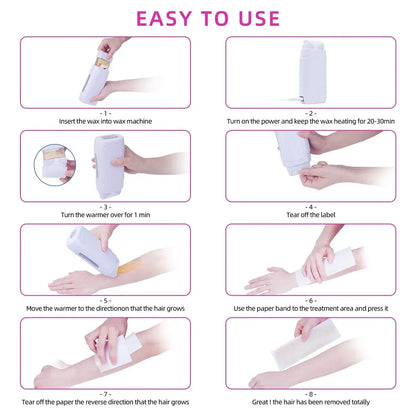 EASY TO USE

- 1 -
Insert the wax into wax machine

- 2 -
Turn on the power and keep the wax heating for 20-30min

- 3 -
Turn the warmer over for 1 min

- 4 -
Tear off the label

- 5 -
Move the warmer to the directionon that the hair grows

- 6 -
Use the paper band to the treatment area and press it

- 7 -
Tear off the paper the reverse direction that the hair grows

- 8 -
Great ! the hair has been removed totally