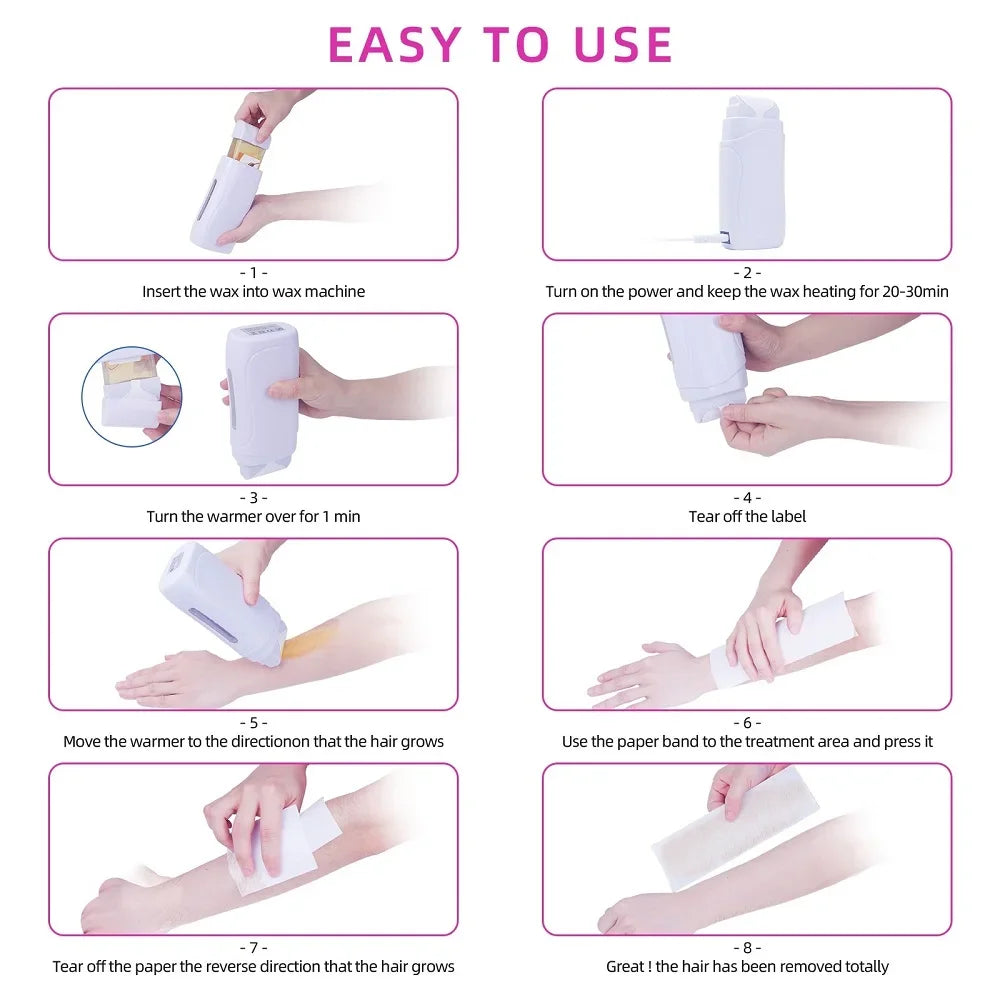 EASY TO USE

- 1 -
Insert the wax into wax machine

- 2 -
Turn on the power and keep the wax heating for 20-30min

- 3 -
Turn the warmer over for 1 min

- 4 -
Tear off the label

- 5 -
Move the warmer to the directionon that the hair grows

- 6 -
Use the paper band to the treatment area and press it

- 7 -
Tear off the paper the reverse direction that the hair grows

- 8 -
Great ! the hair has been removed totally