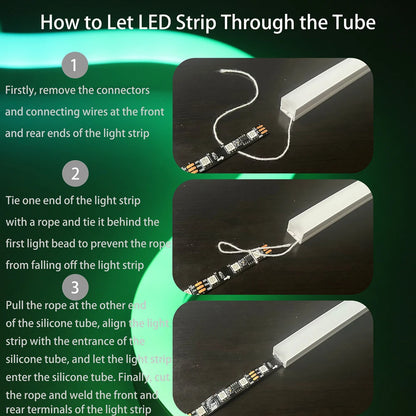 How to Let LED Strip Through the Tube

1

Firstly, remove the connectors and connecting wires at the front and rear ends of the light strip

2

Tie one end of the light strip with a rope and tie it behind the first light bead to prevent the rope from falling off the light strip

3

Pull the rope at the other end of the silicone tube, align the light strip with the entrance of the silicone tube, and let the light strip enter the silicone tube. Finally, cut the rope and weld the front and rear terminals of the light strip