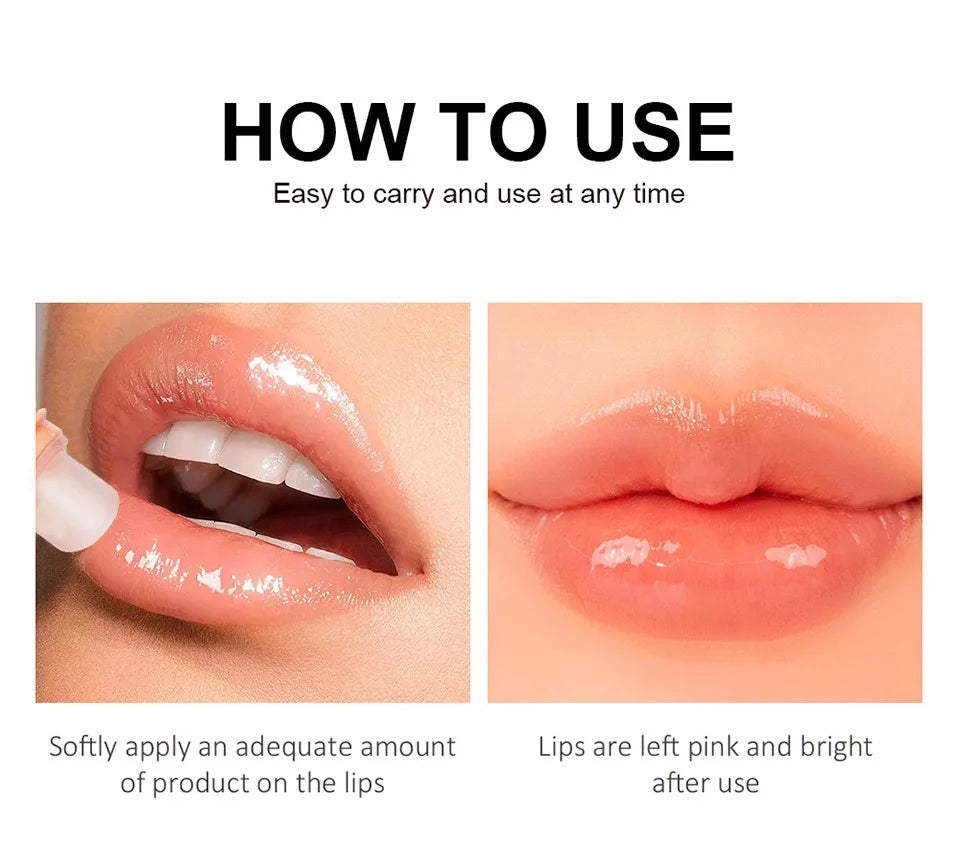 HOW TO USE
Easy to carry and use at any time

Softly apply an adequate amount of product on the lips

Lips are left pink and bright after use