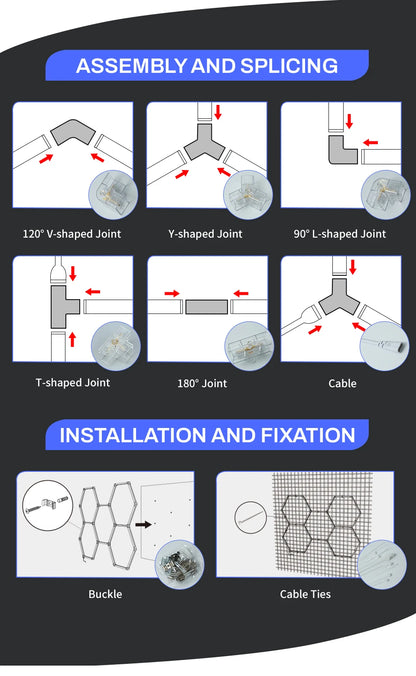 ASSEMBLY AND SPLICING

120° V-shaped Joint

Y-shaped Joint

90° L-shaped Joint

T-shaped Joint

180° Joint

Cable

INSTALLATION AND FIXATION

Buckle

Cable Ties