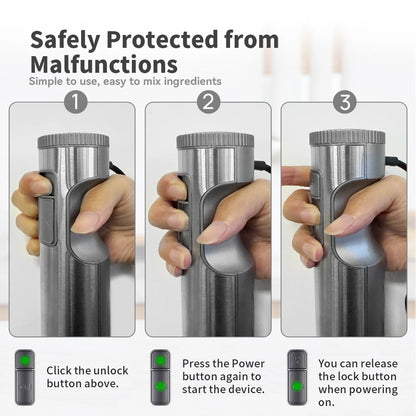 Safely Protected from Malfunctions
Simple to use, easy to mix ingredients

1

2

3

Click the unlock button above.

Press the Power button again to start the device.

You can release the lock button when powering on.