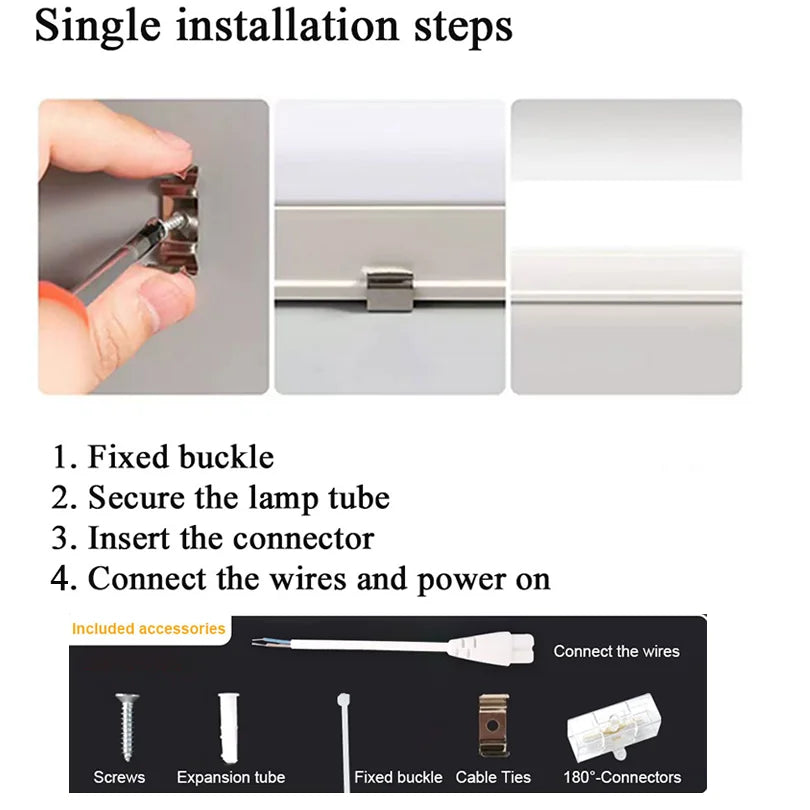 Single installation steps

1. Fixed buckle
2. Secure the lamp tube
3. Insert the connector
4. Connect the wires and power on

Included accessories

Connect the wires

Screws Expansion tube Fixed buckle Cable Ties 180°-Connectors