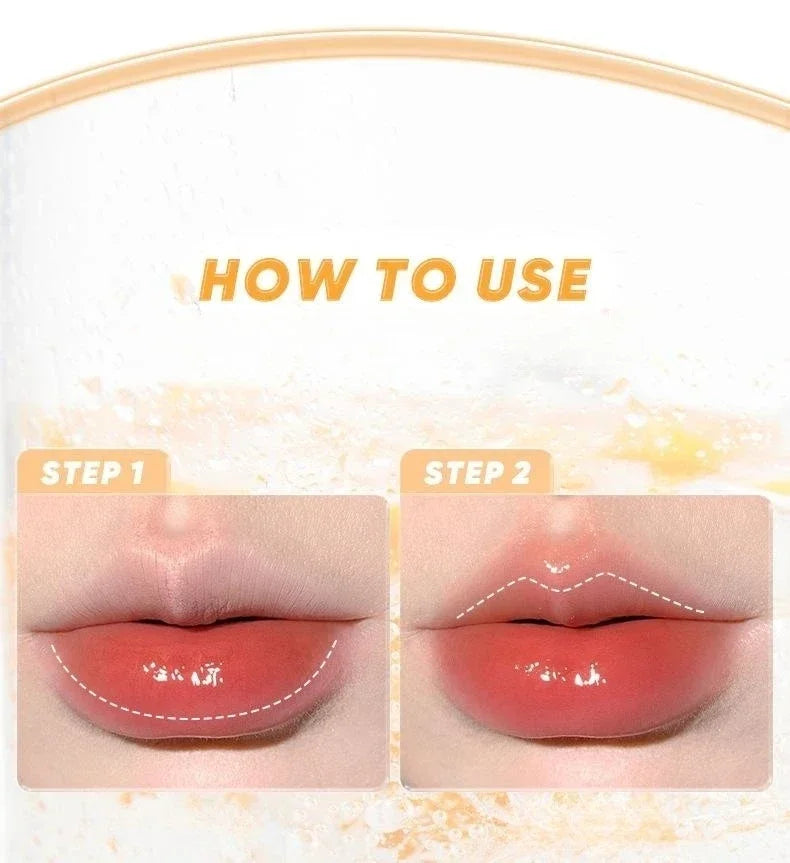 HOW TO USE

STEP 1

STEP 2