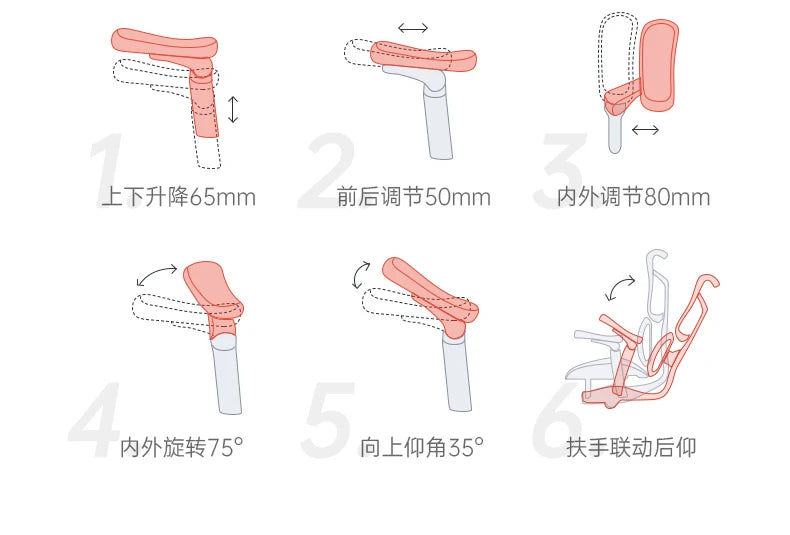 1. 上下升降65mm

2. 前后调节50mm

3. 内外调节80mm

4 内外旋转75°

5 向上仰角35°

6 扶手联动后仰